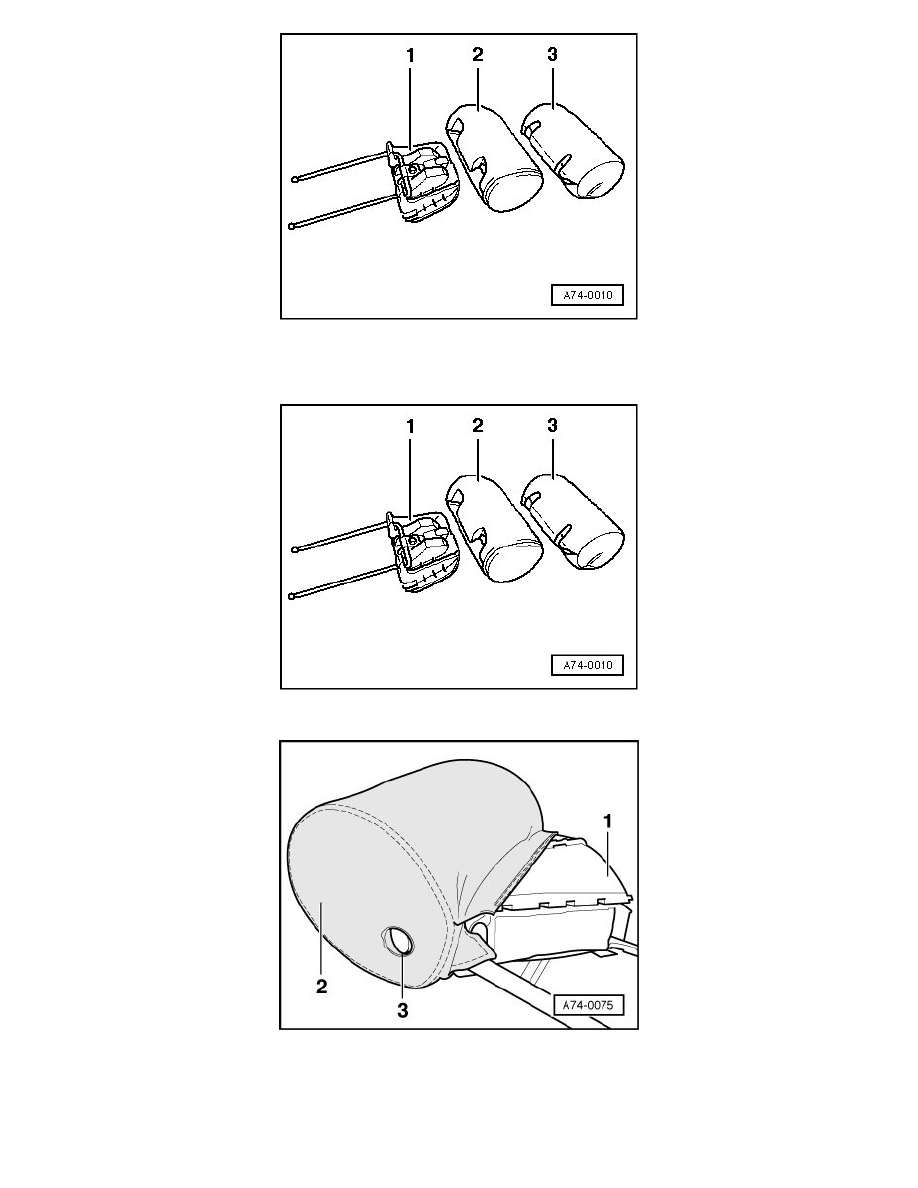 1 2 3

A74-0010

1 2 3

A74-0010

1

2

3

A74-0075