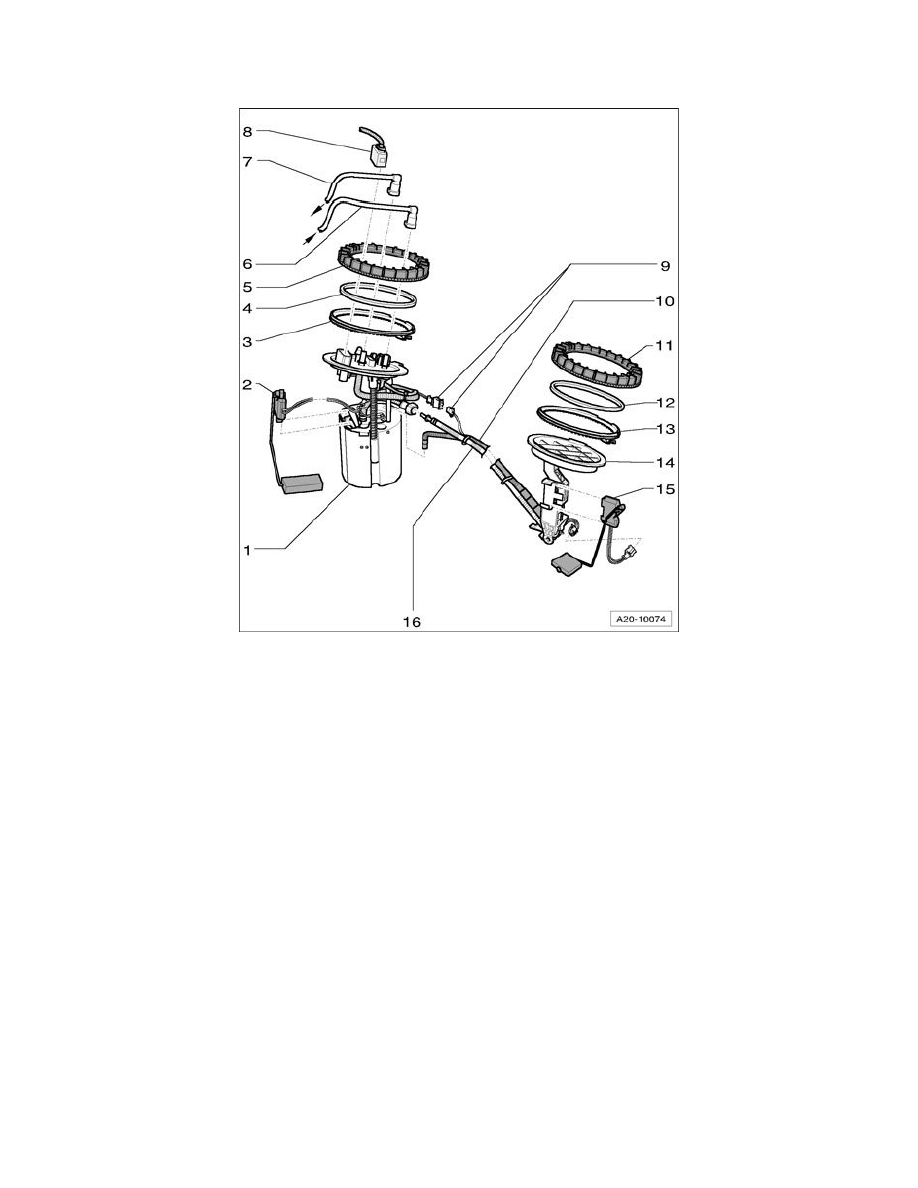 8
7
6
5
4
3
2
1
9
10
11
12
13
14
15
16
A20-10074