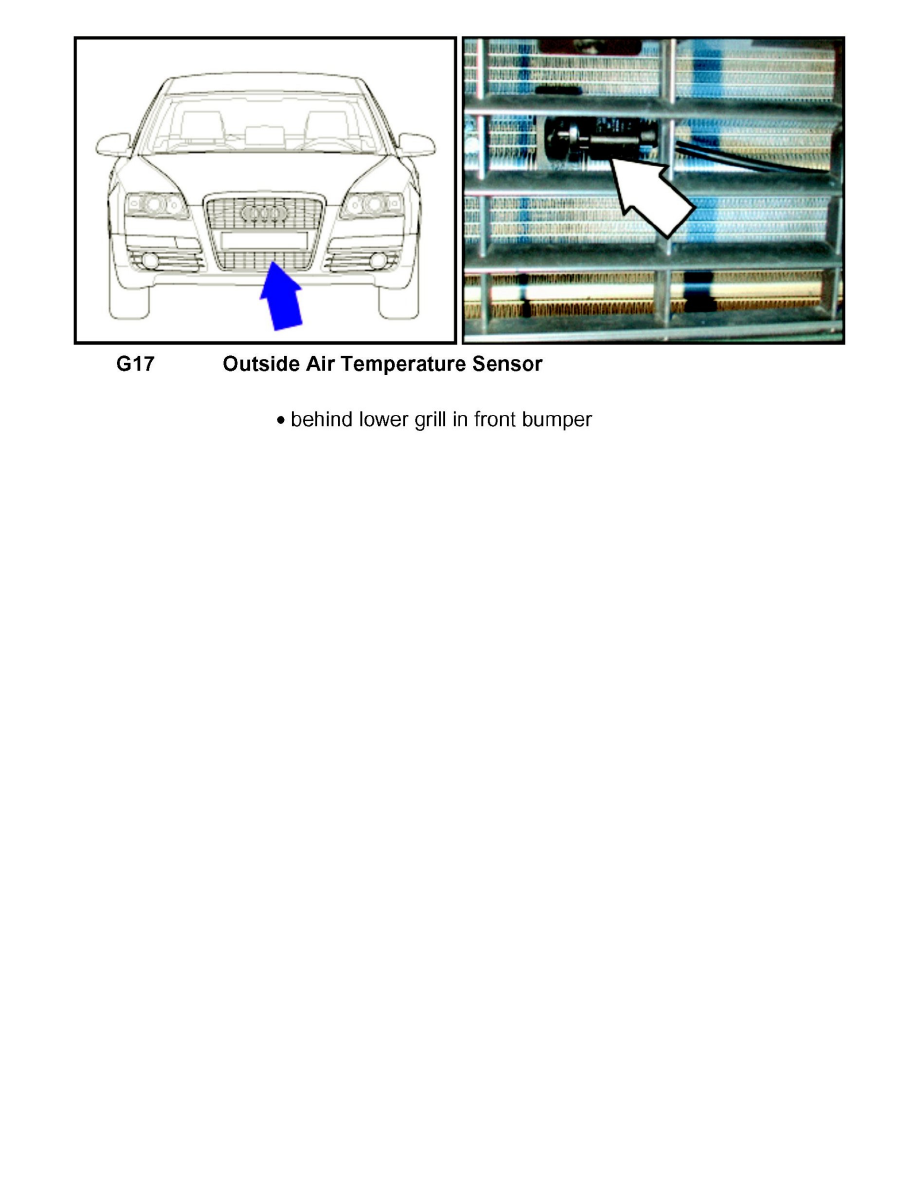 G17 Outside Air Temperature Sensor

• behind lower grill in front bumper