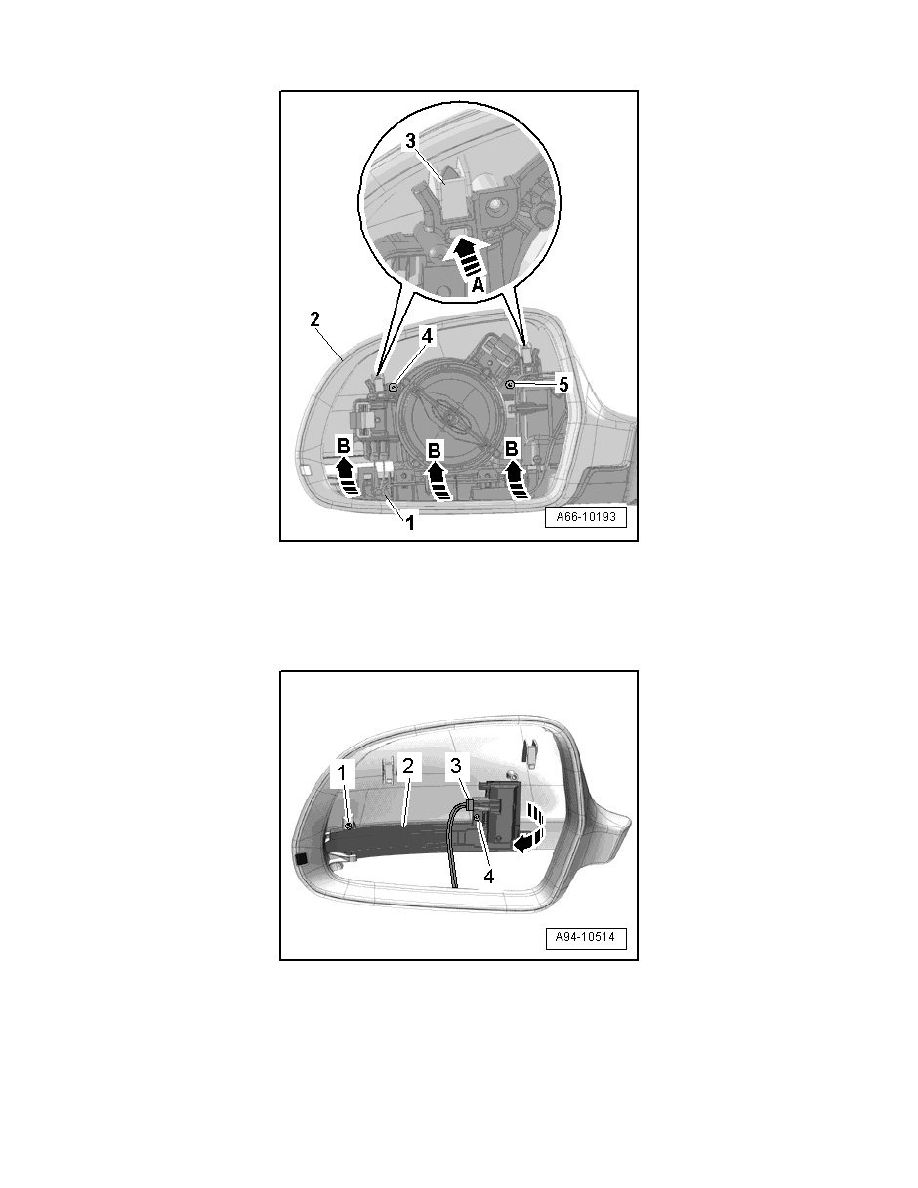 3
A
2
4
5
B
B
B
1
A66-10193

1
2
3
4
A94-10514