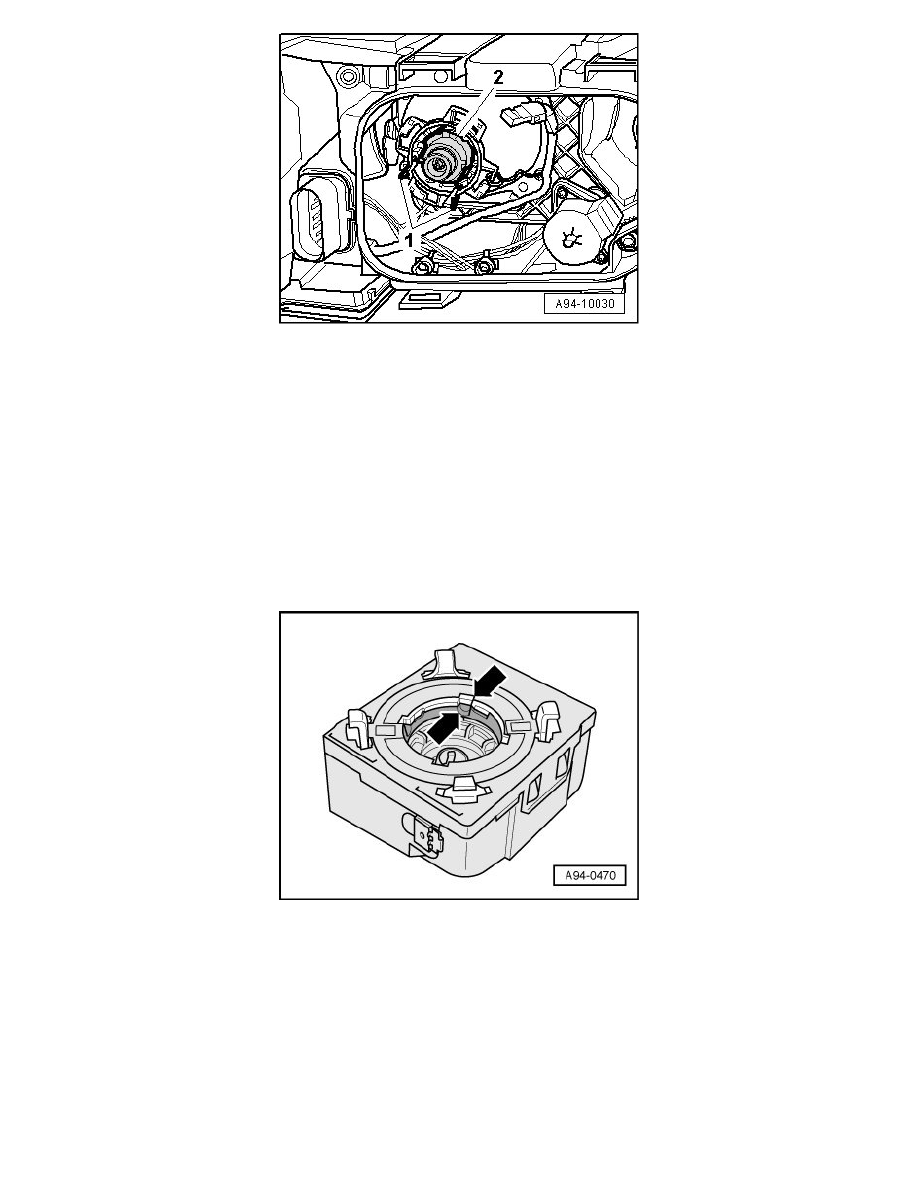 2

1

A94-10030

A94-0470