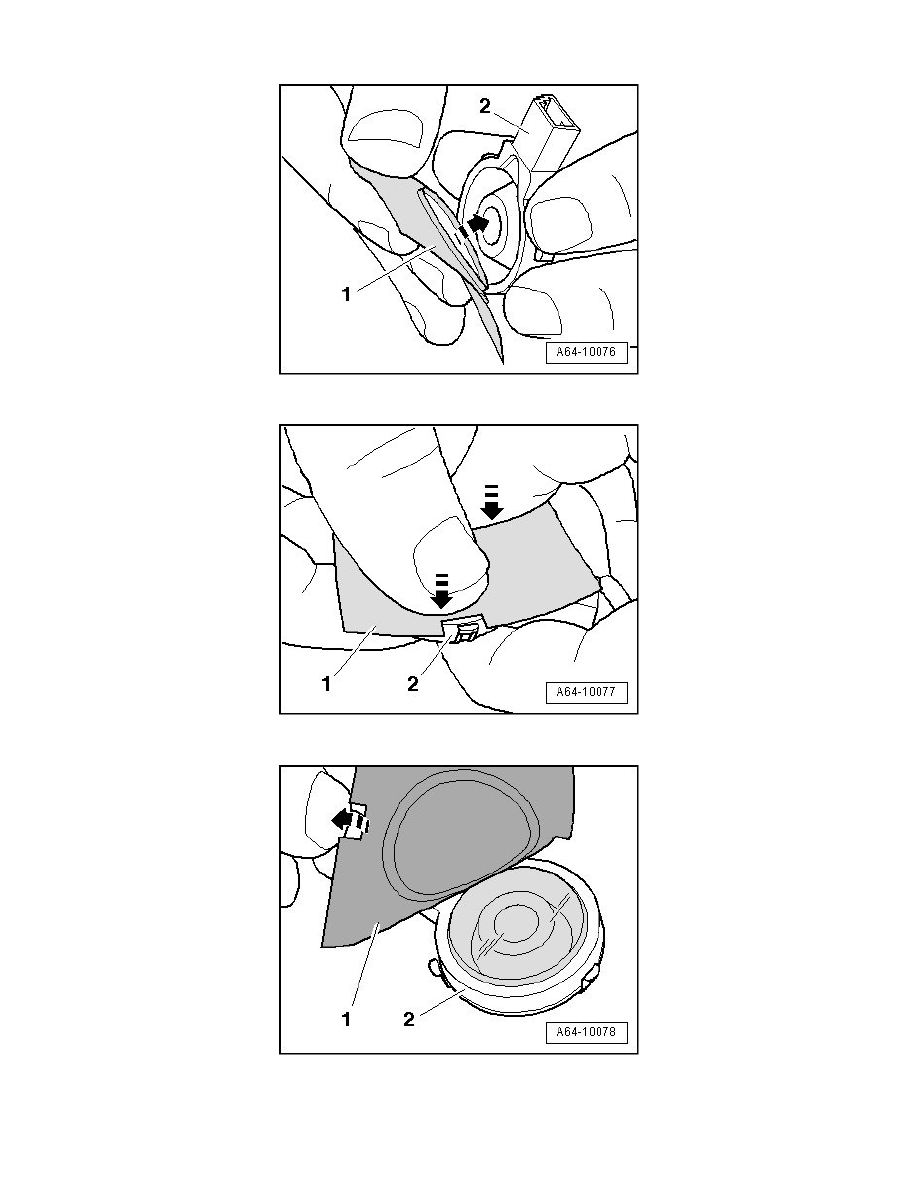 2
1
A64-10076

1
2
A64-10077

1
2
A64-10078