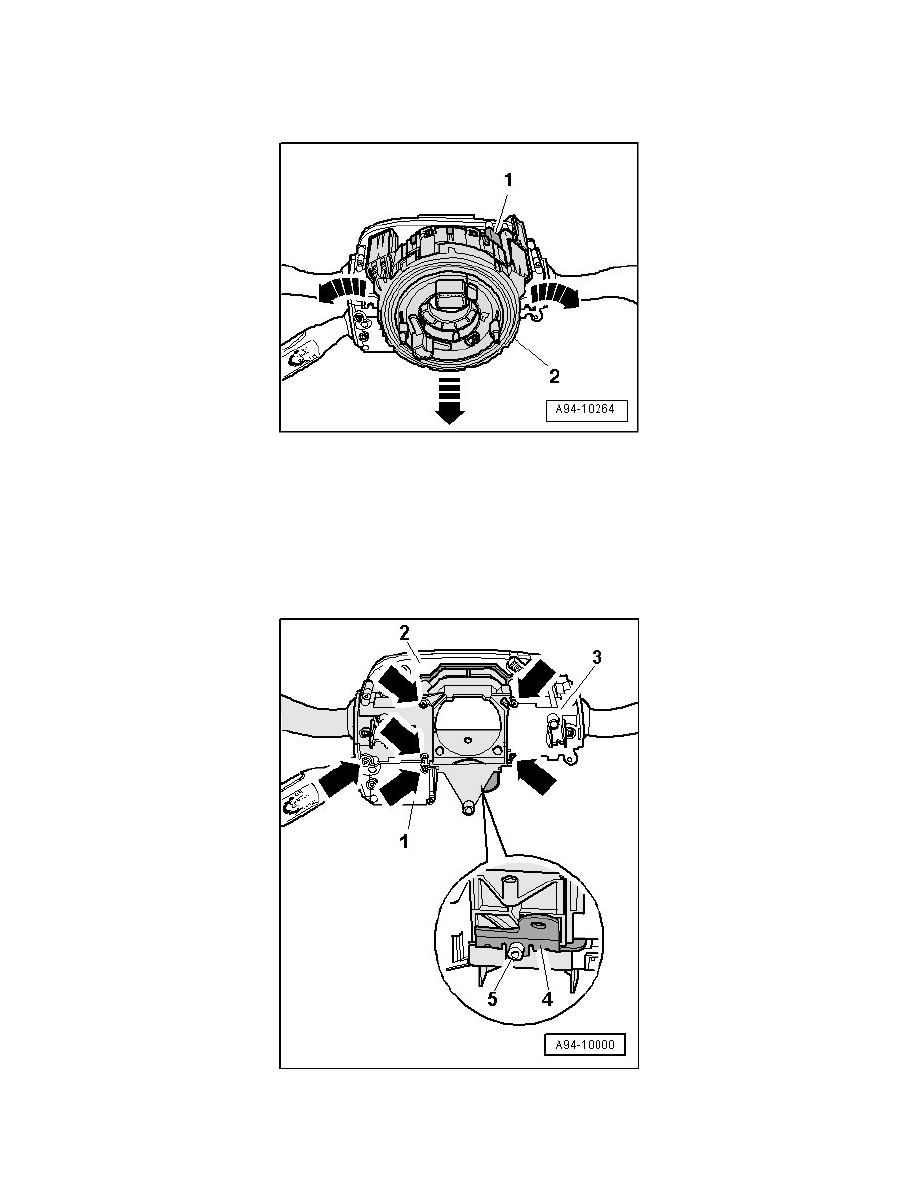 1

2

A94-10264

2

3

1

5

4

A94-10000