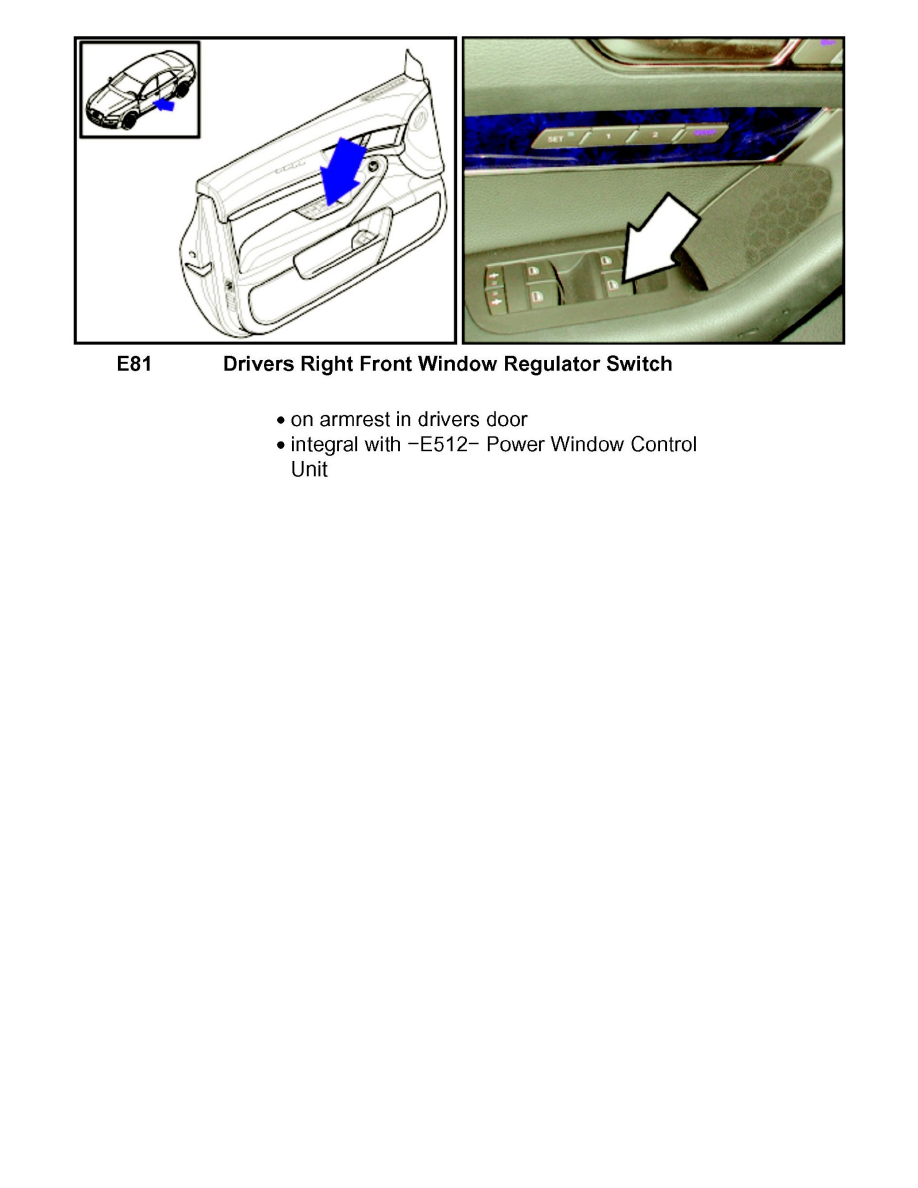 SET 1 2

E81 Drivers Right Front Window Regulator Switch

• on armrest in drivers door
• integral with −E512− Power Window Control Unit