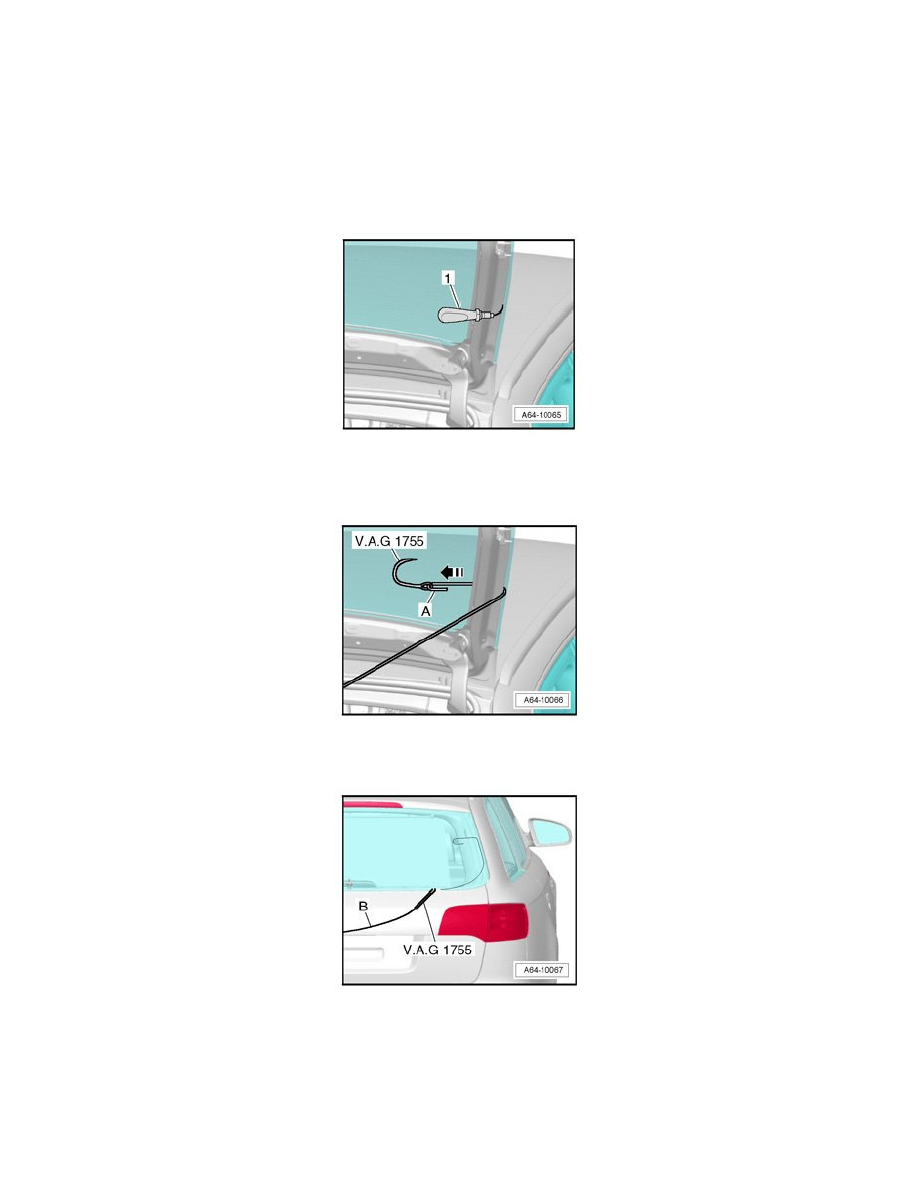 1

A64-10065

V.A.G 1755

A

A64-10066

B

V.A.G 1755

A64-10067