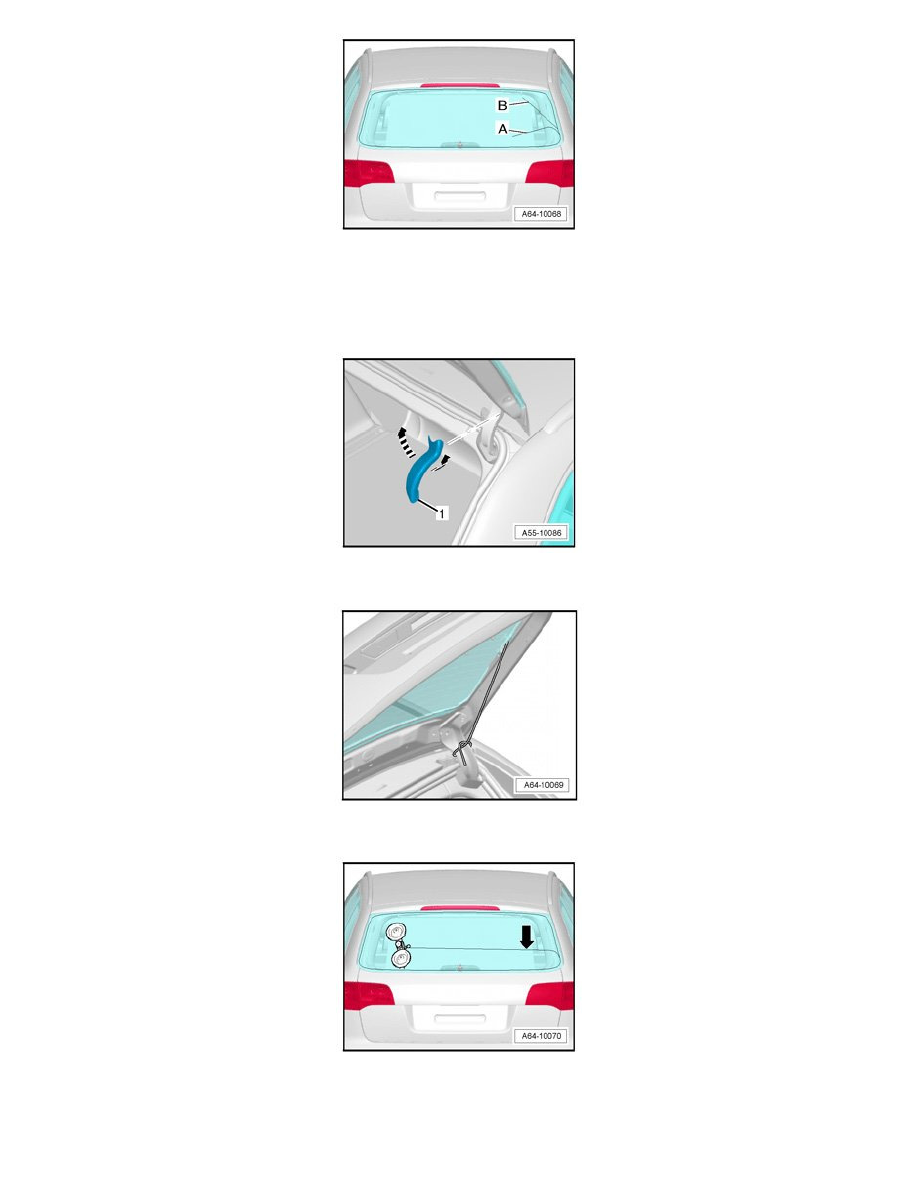 B
A
A64-10068

1
A55-10086

A64-10069

A64-10070