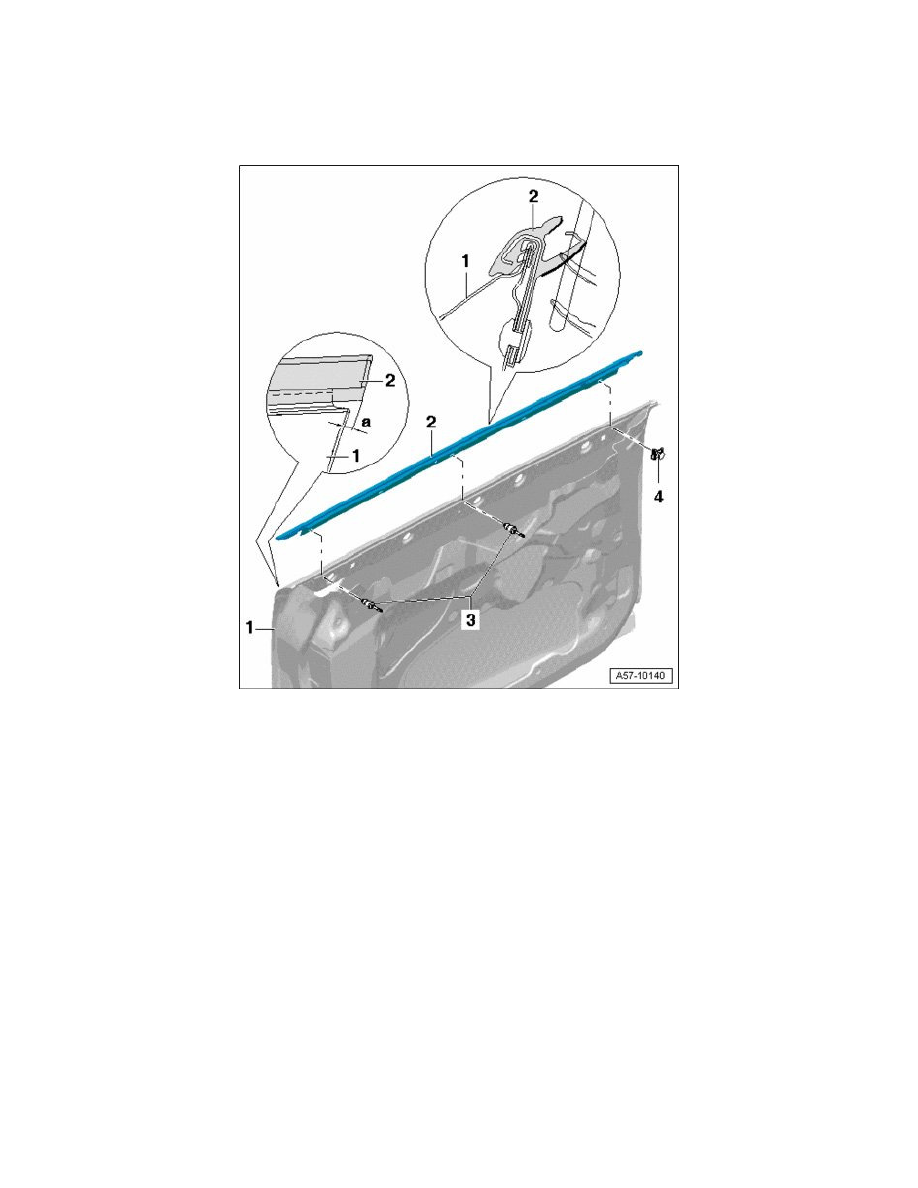 2
1
2
a
1
2
4
3
1
A57-10140