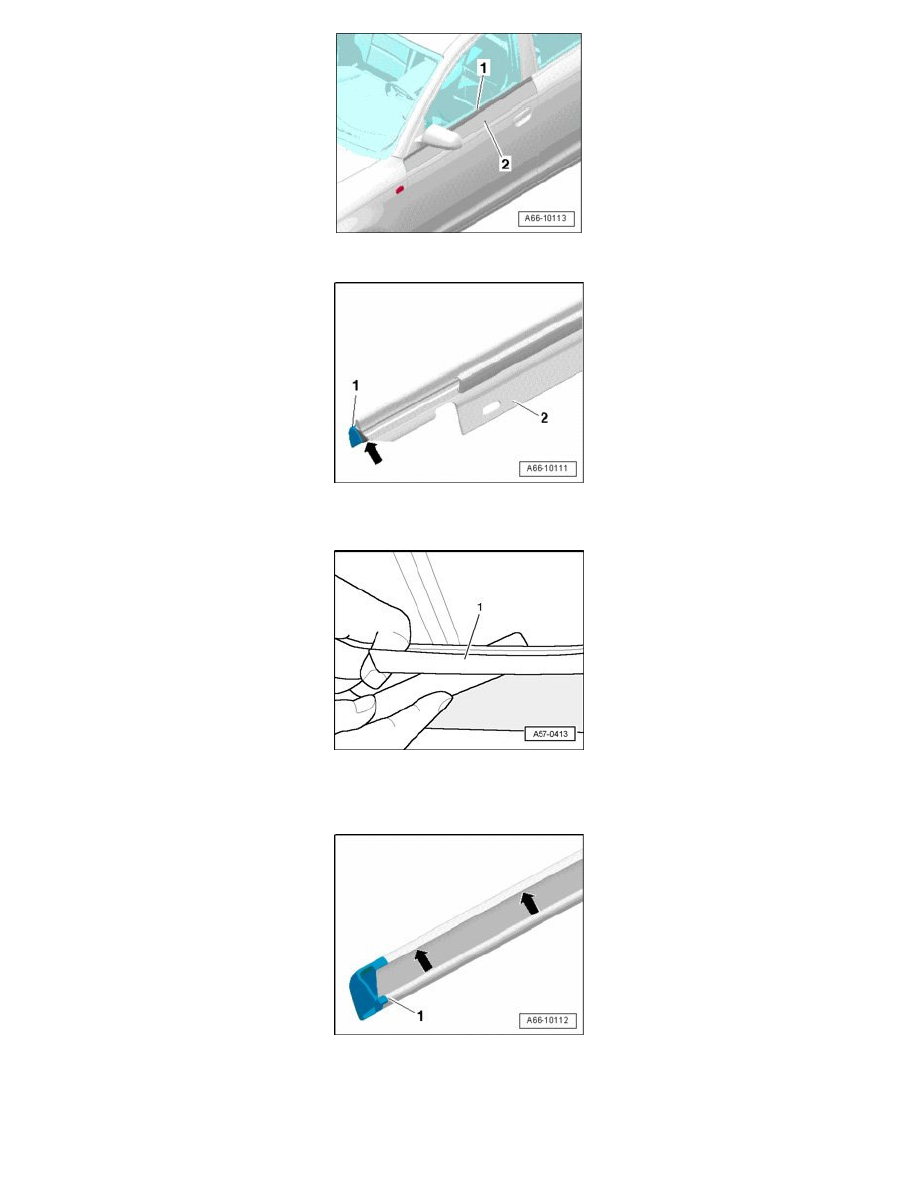 1
2
A66-10113

1
2
A66-10111

1
A57-0413

1
A66-10112