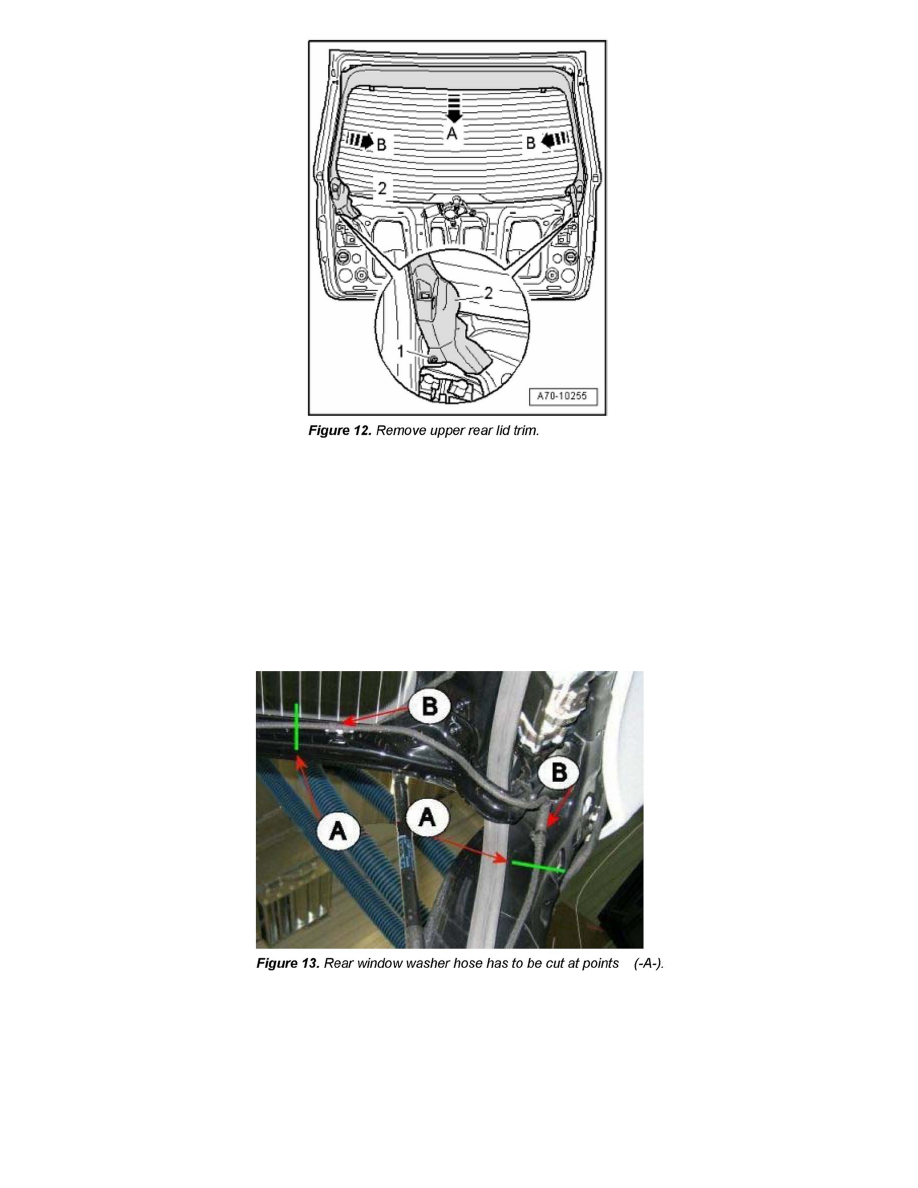 A
B
B
2
2
1
A70-10255

Figure 12. Remove upper rear lid trim.

B
B
A
A

Figure 13. Rear window washer hose has to be cut at points (-A-).