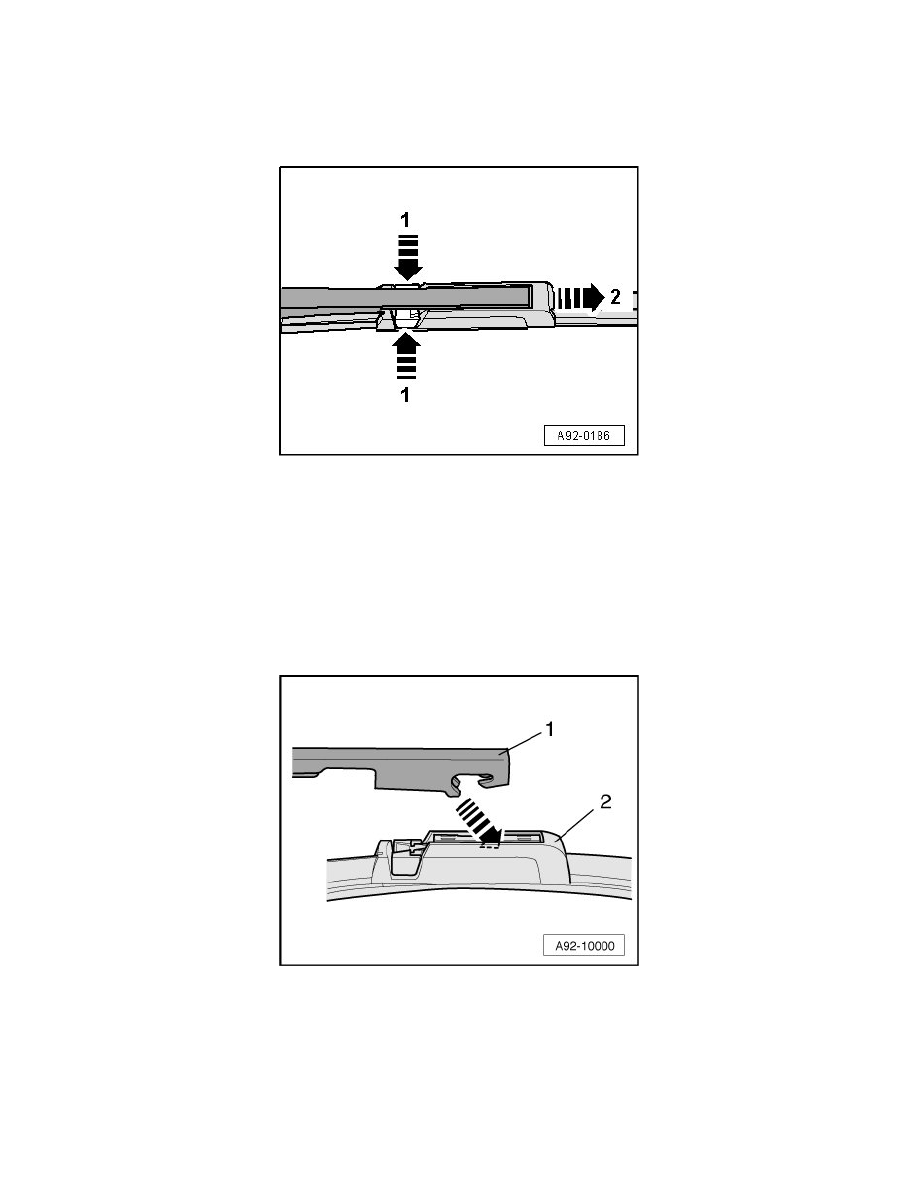 1

2

1

A92-0186

1

2

A92-10000