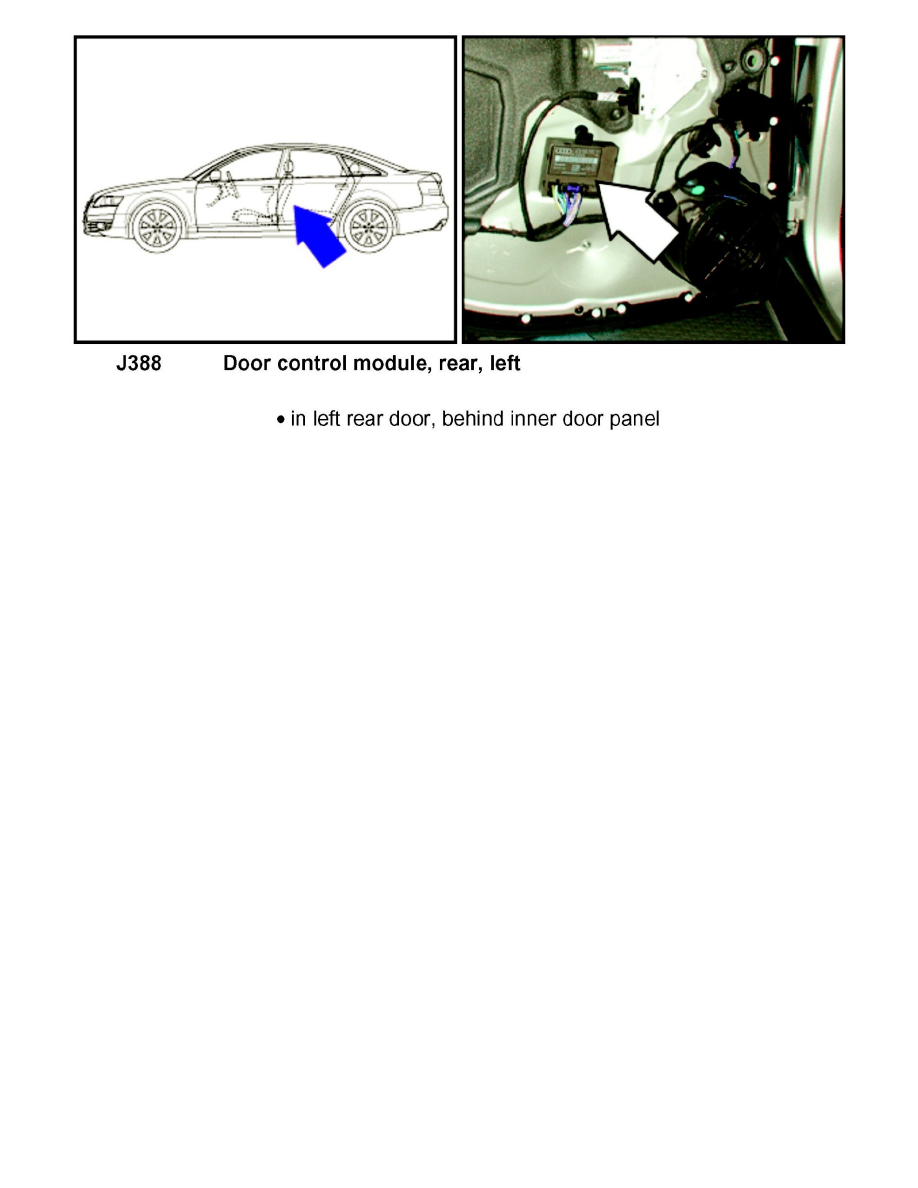 J388 Door control module, rear, left

• in left rear door, behind inner door panel