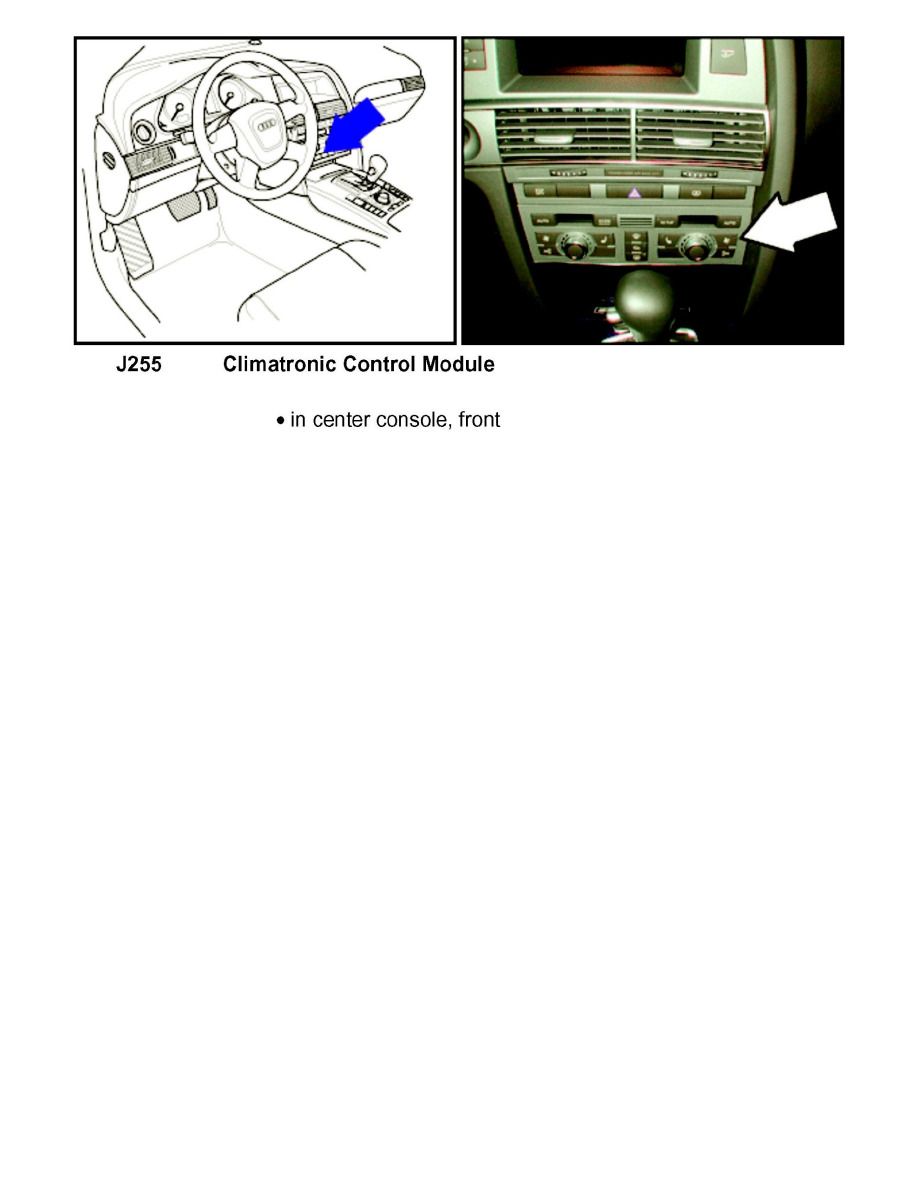 J255 Climatronic Control Module

• in center console, front