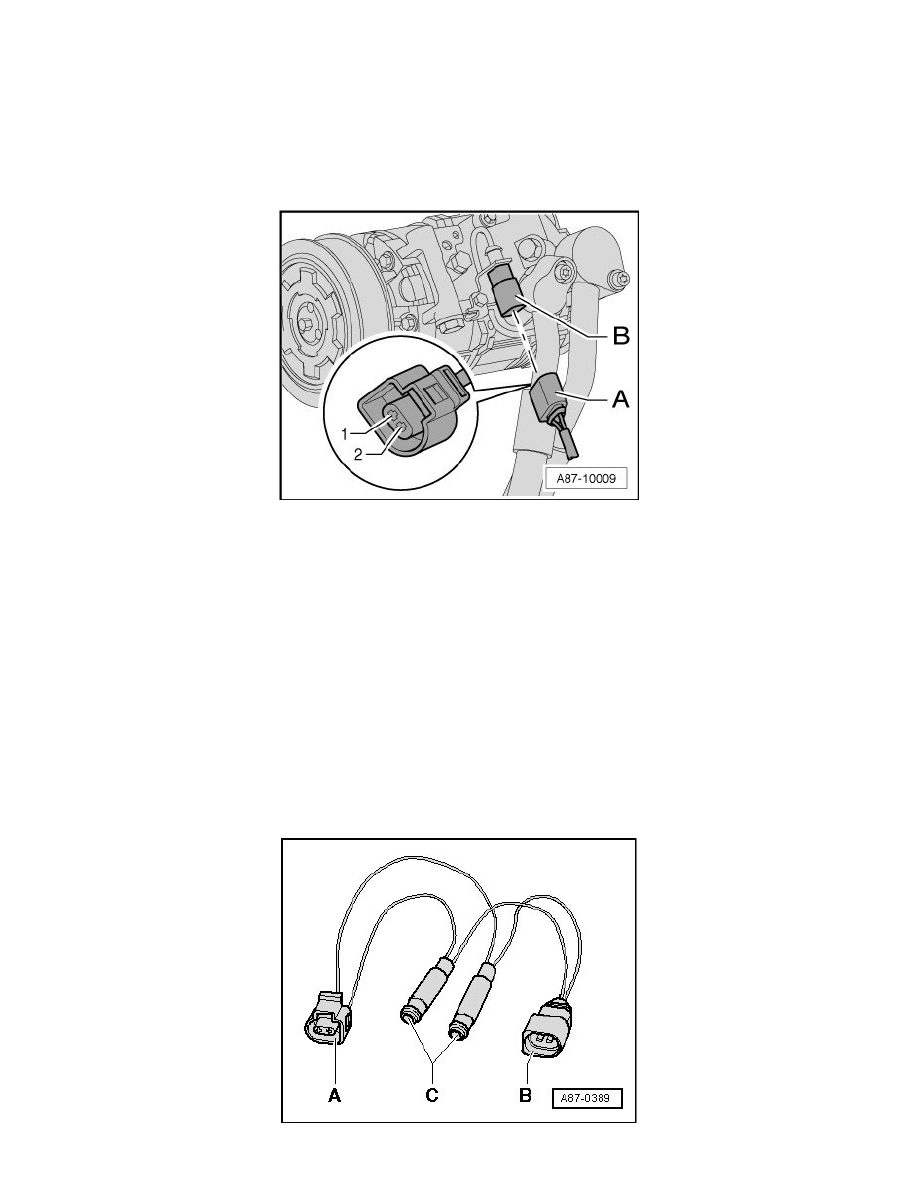 B

A

1

2

A87-10009

A

C

B

A87-0389