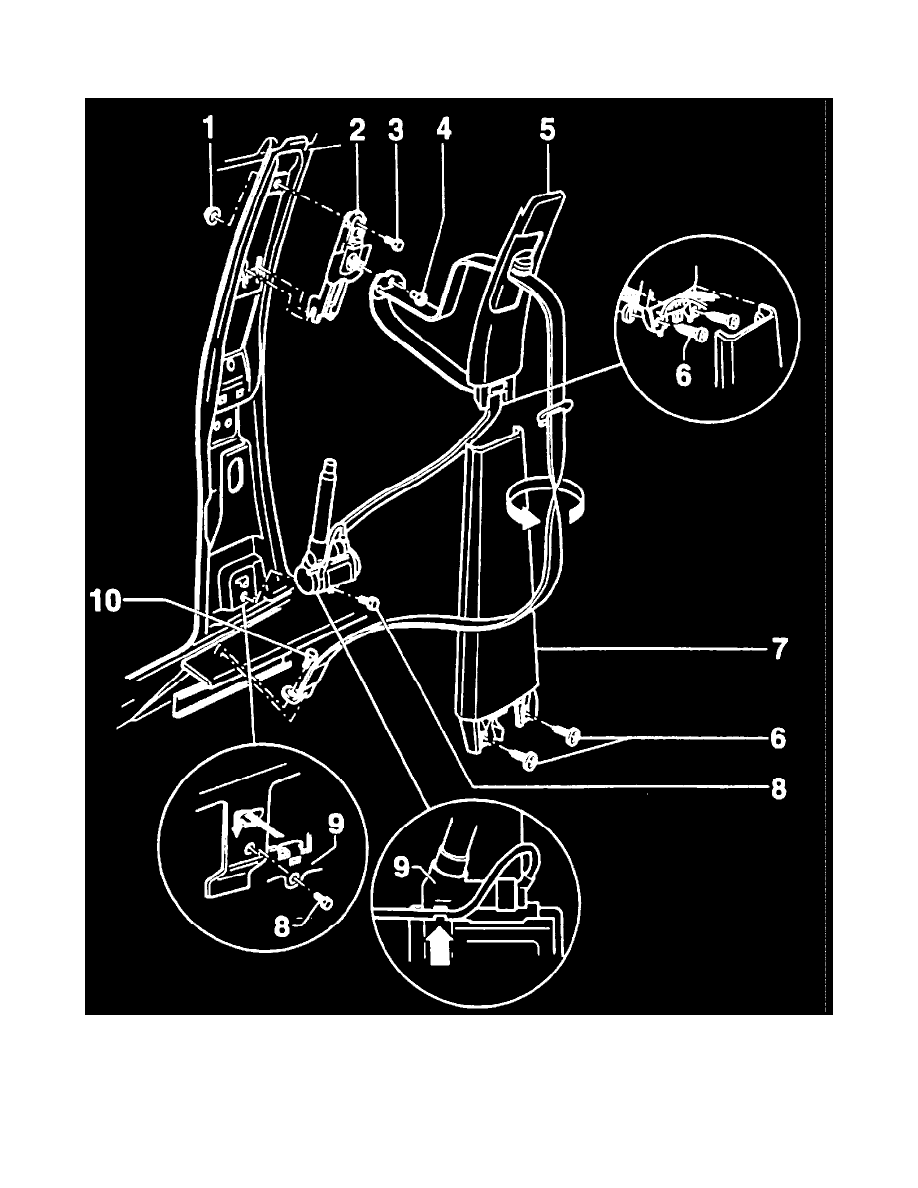 1
2
3
4
5
6
10
7
6
8
9
8
9