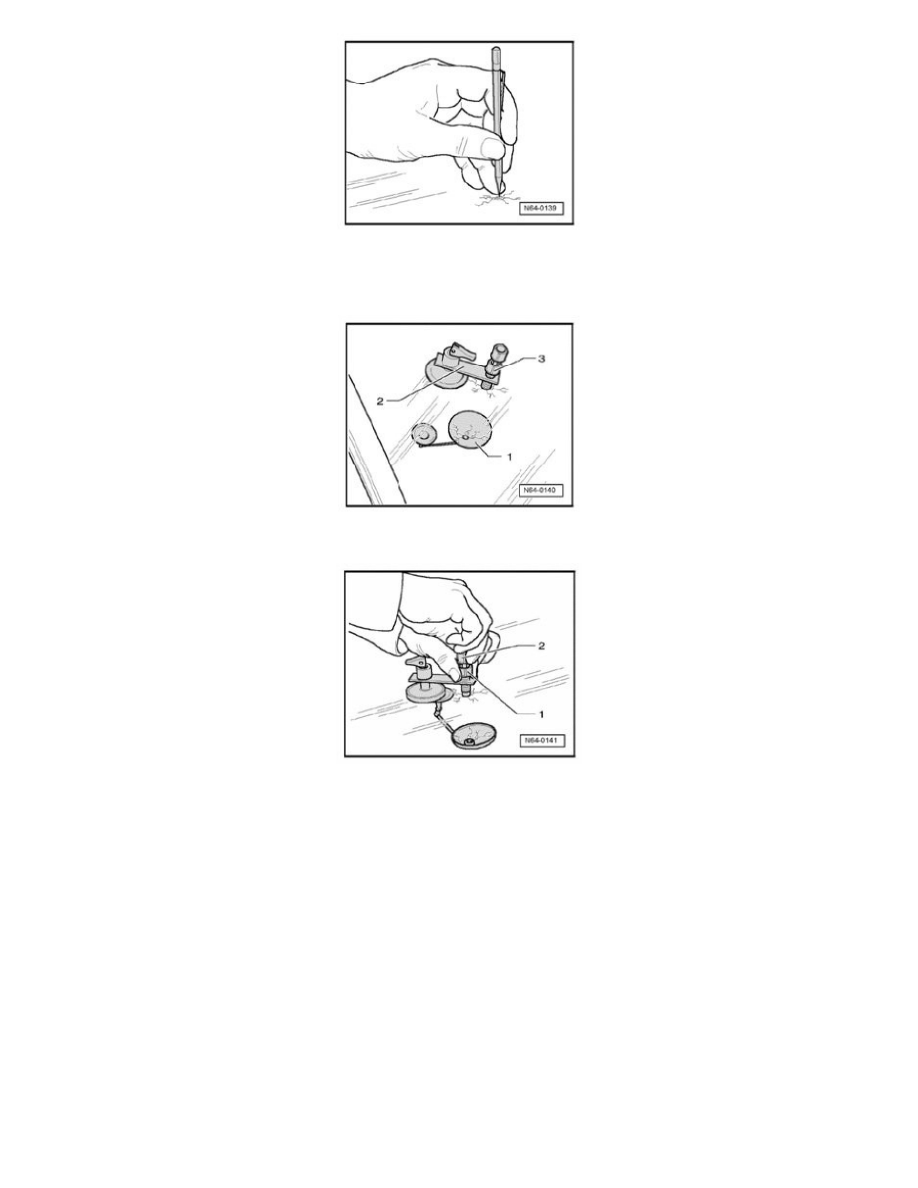 N64-0139

3
2
1
N64-0140

2
1
N64-0141