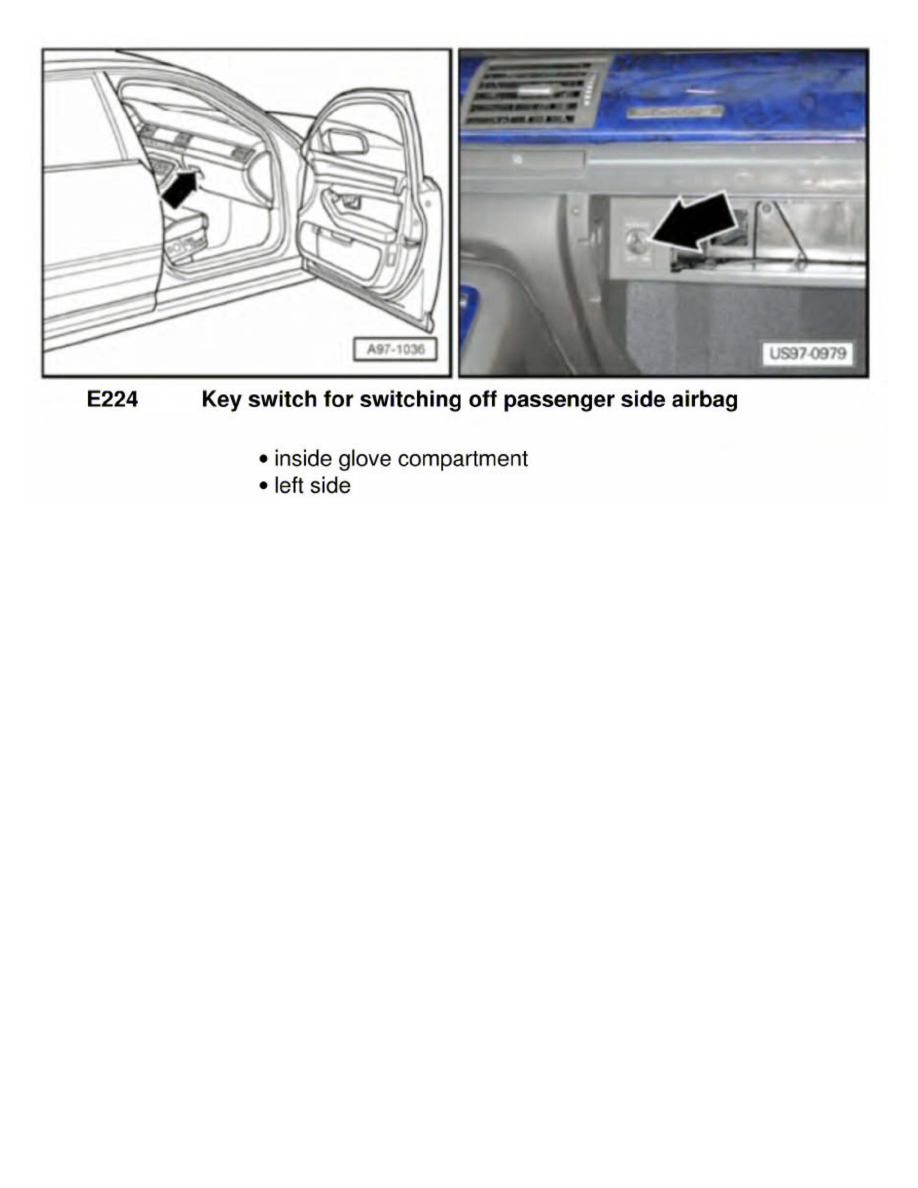 A97-1036

US97-0979

E224 Key switch for switching off passenger side airbag

• inside glove compartment
• left side