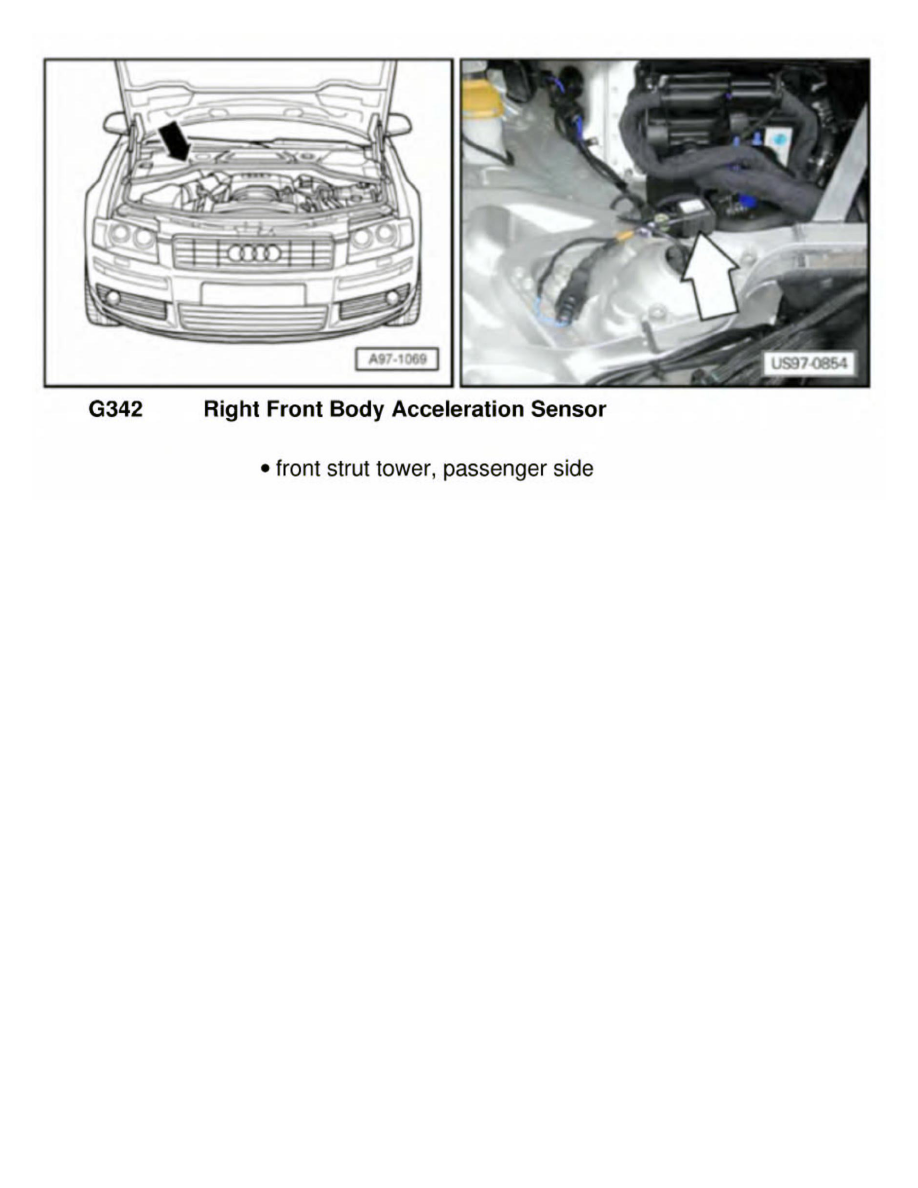 A97-1069

US97-0854

G342 Right Front Body Acceleration Sensor

• front strut tower, passenger side