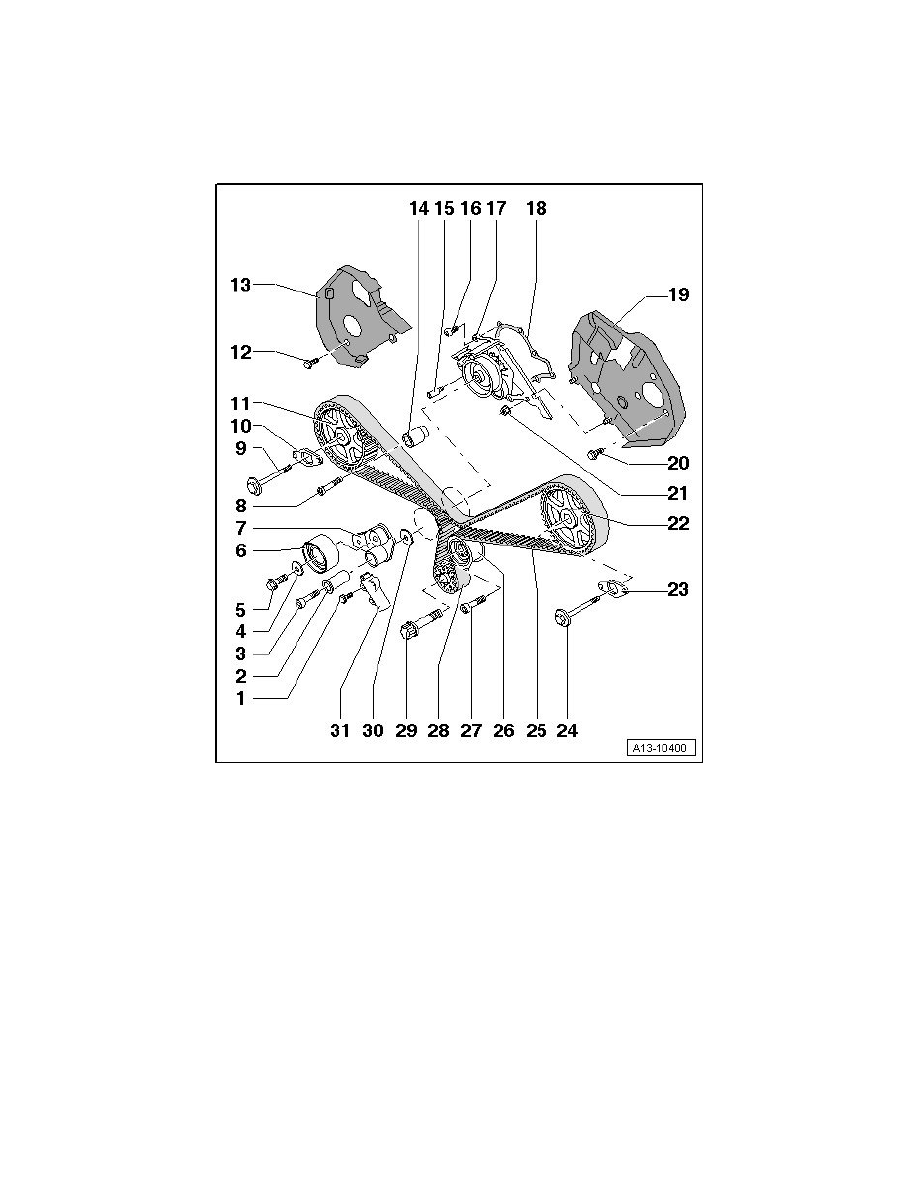 14 15 16 17 18

13

19

12

11

10

9

8

7

6

5

4

3

2

1

20

21

22

23

31 30 29 28 27 26 25 24

A13-10400