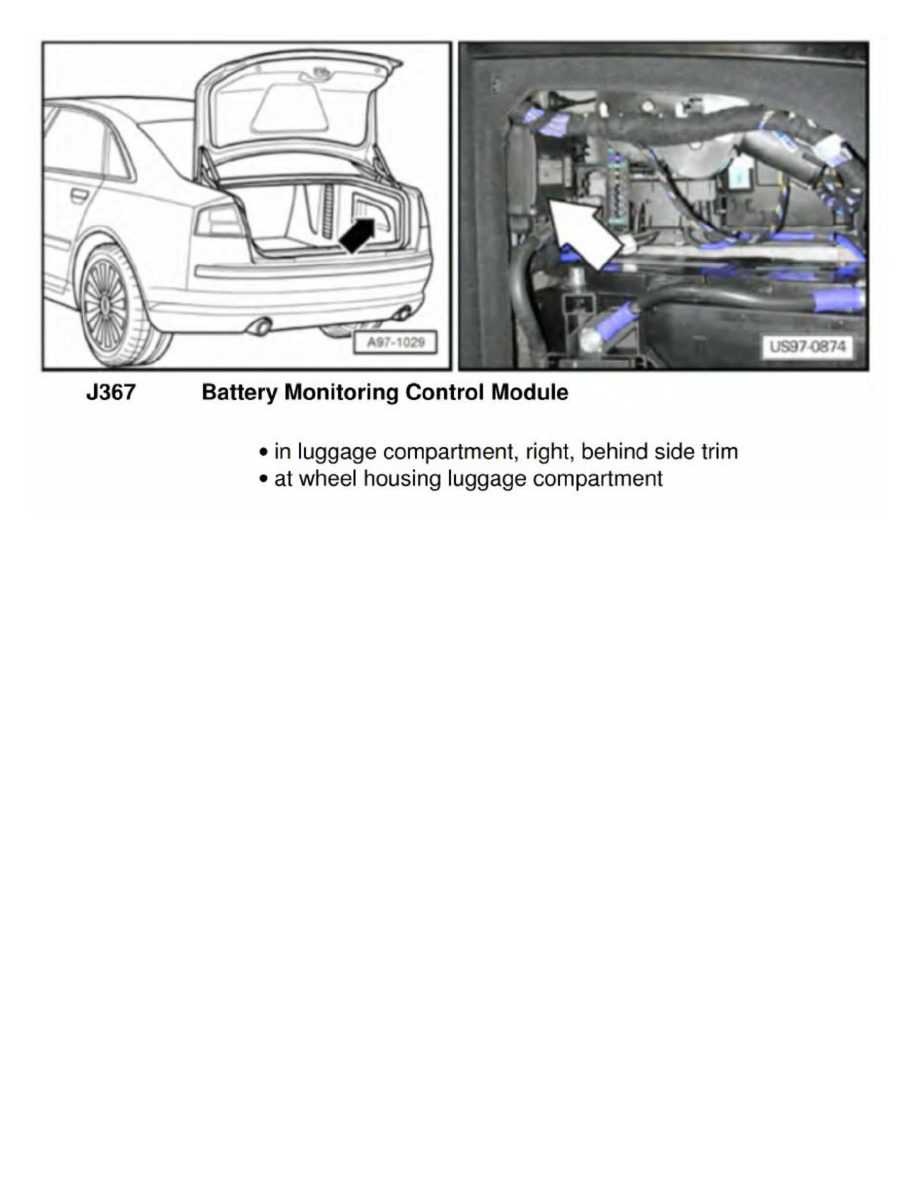 A97-1029

US97-0874

J367 Battery Monitoring Control Module

• in luggage compartment, right, behind side trim
• at wheel housing luggage compartment