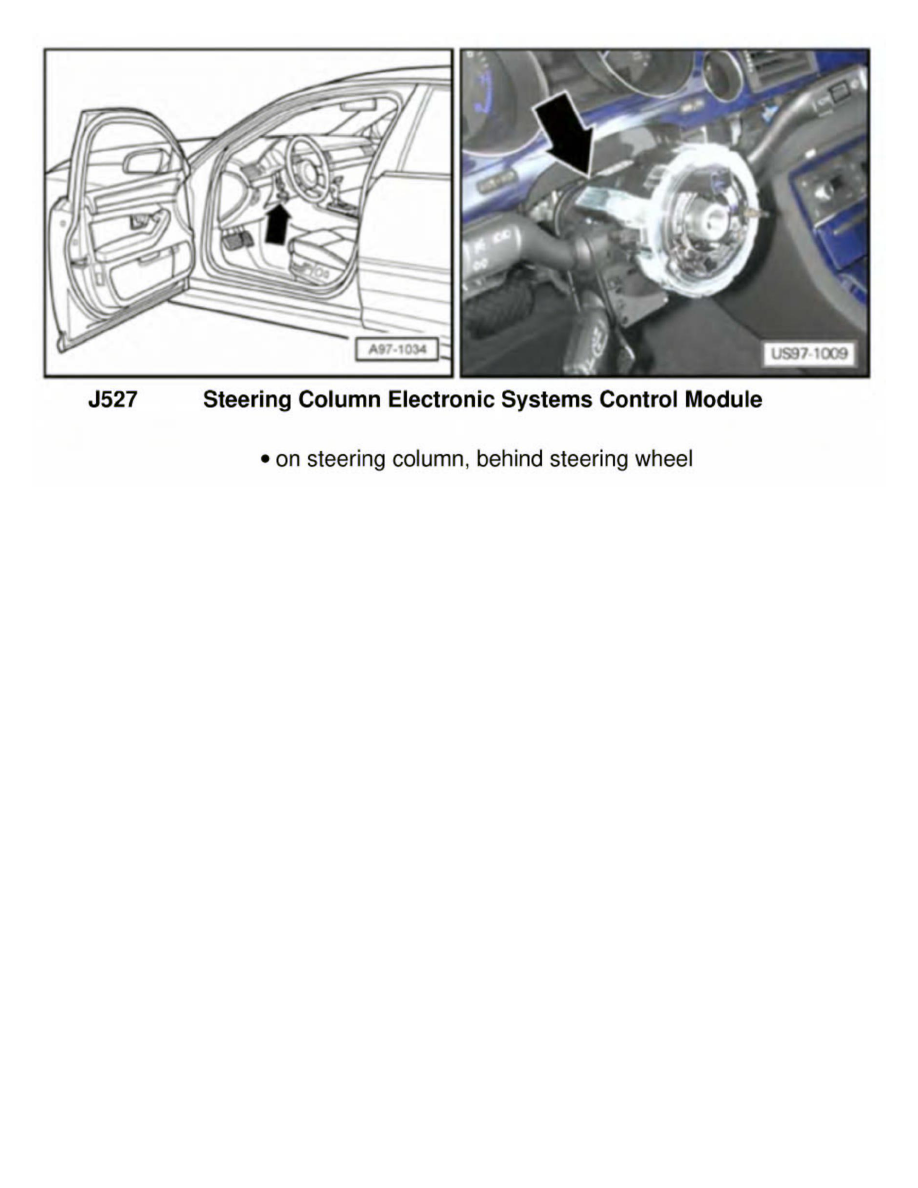 A97-1034

US97-1009

J527 Steering Column Electronic Systems Control Module

• on steering column, behind steering wheel