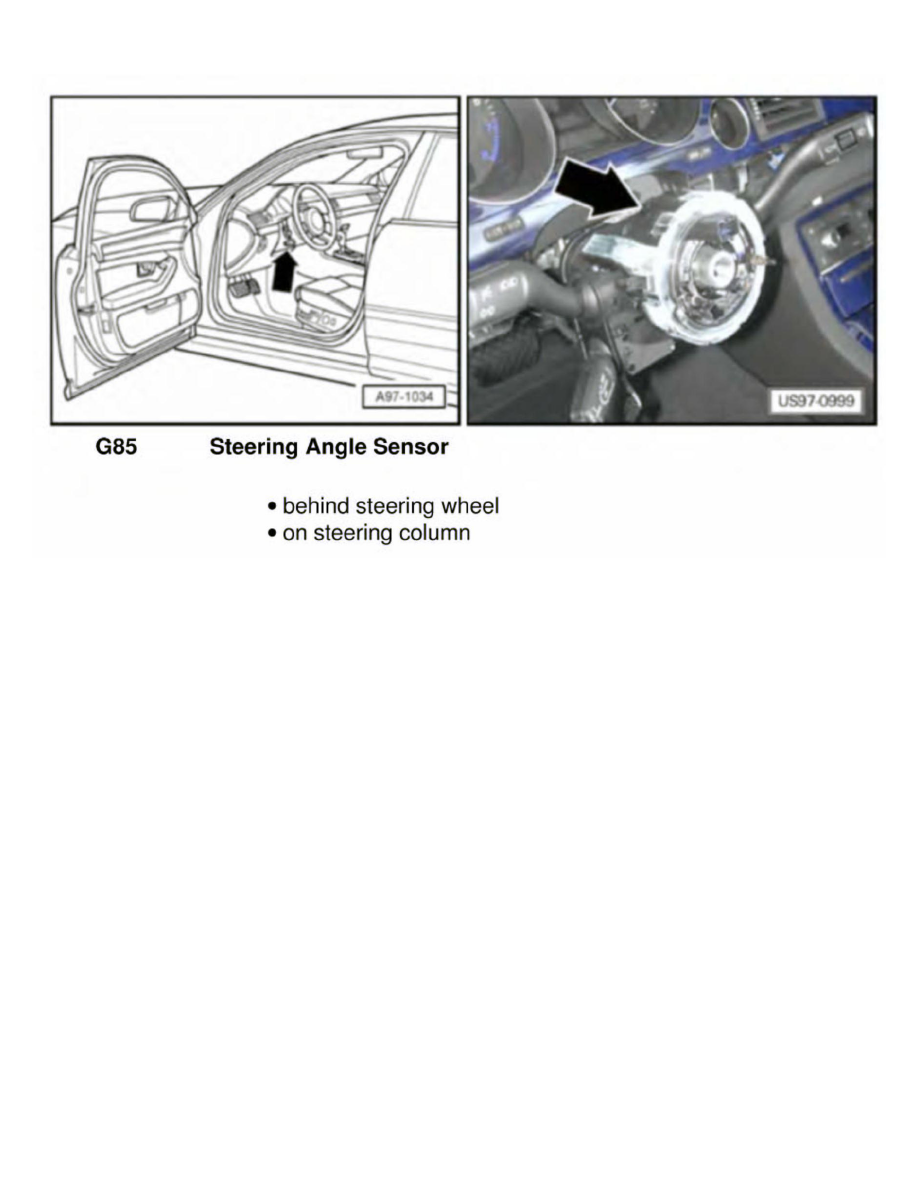 A97-1034

US97-0999

G85 Steering Angle Sensor

• behind steering wheel
• on steering column