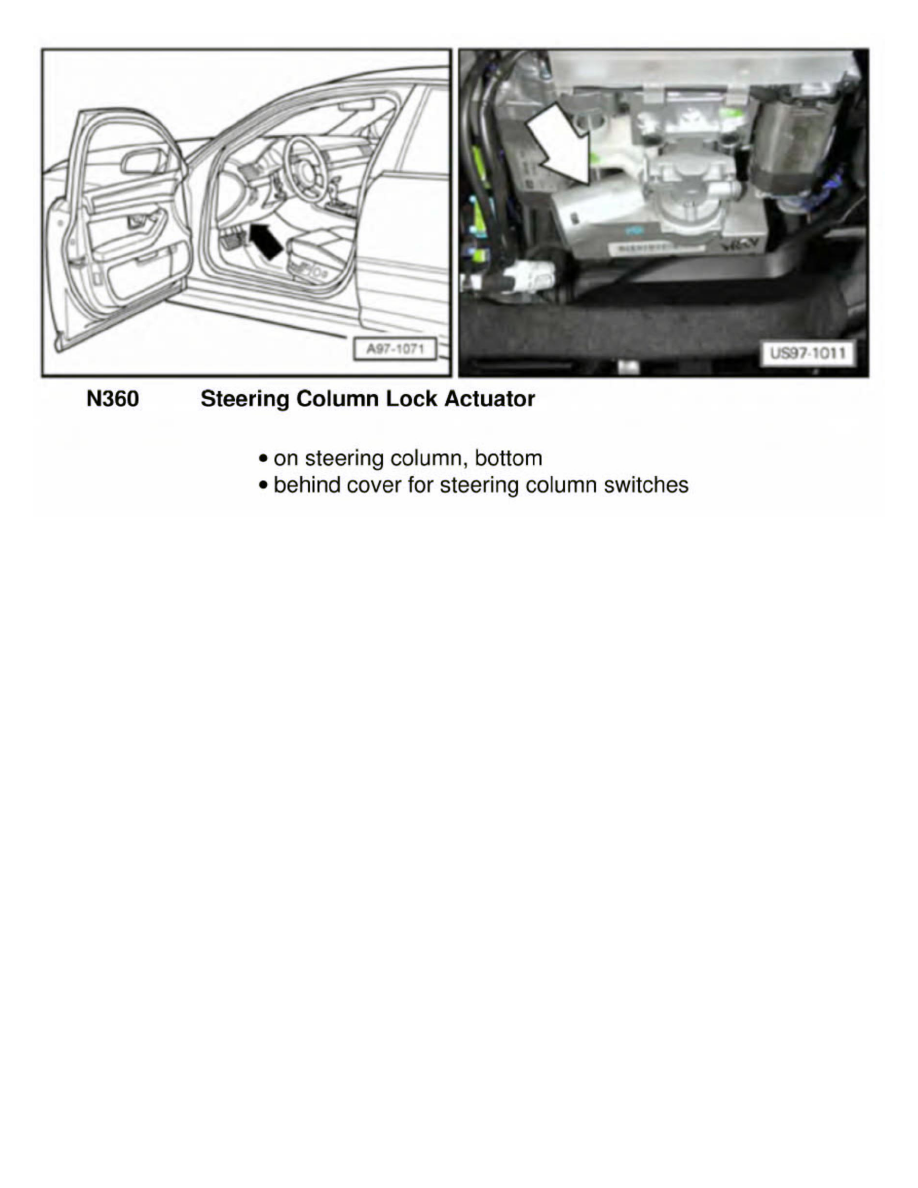 A97-1071

US97-1011

N360 Steering Column Lock Actuator

• on steering column, bottom
• behind cover for steering column switches