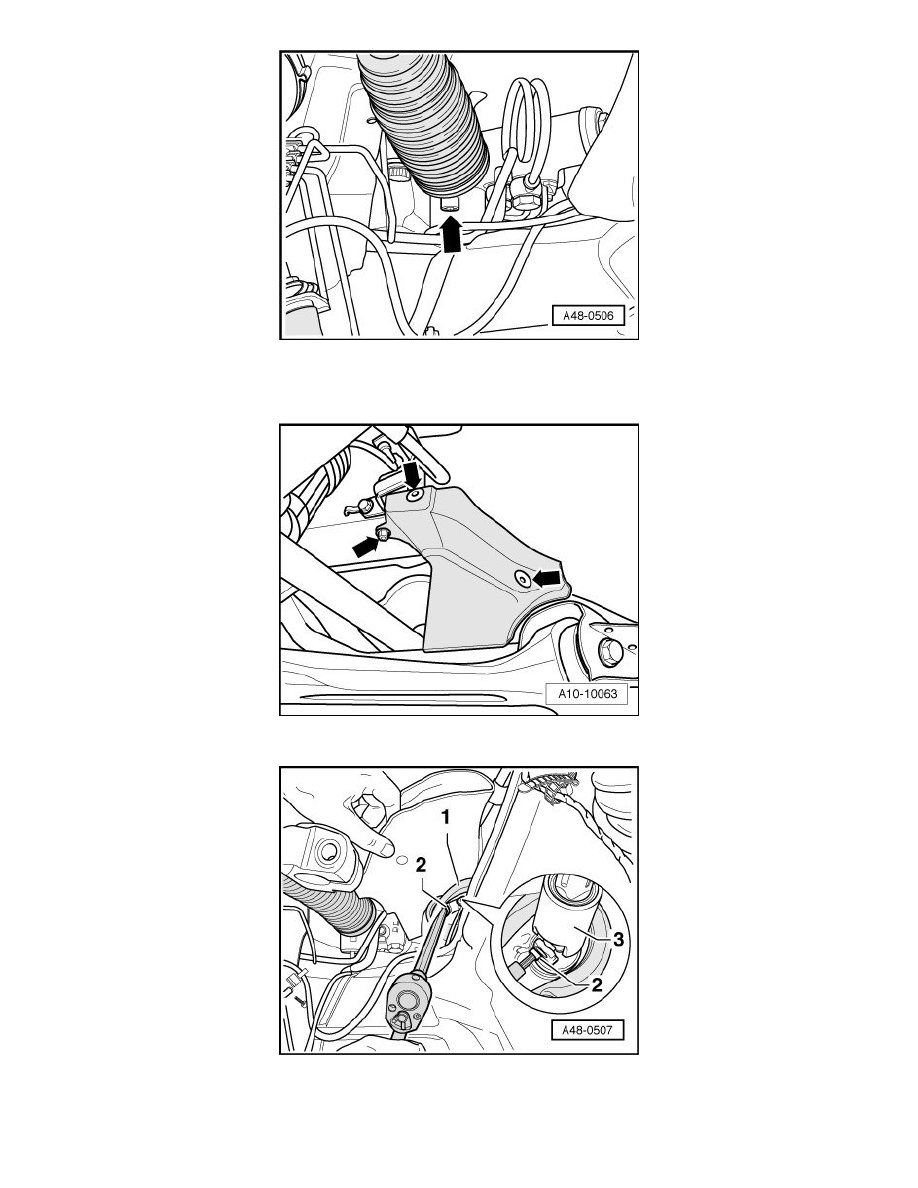 A48-0506

A10-10063

1
2
3
2
A48-0507