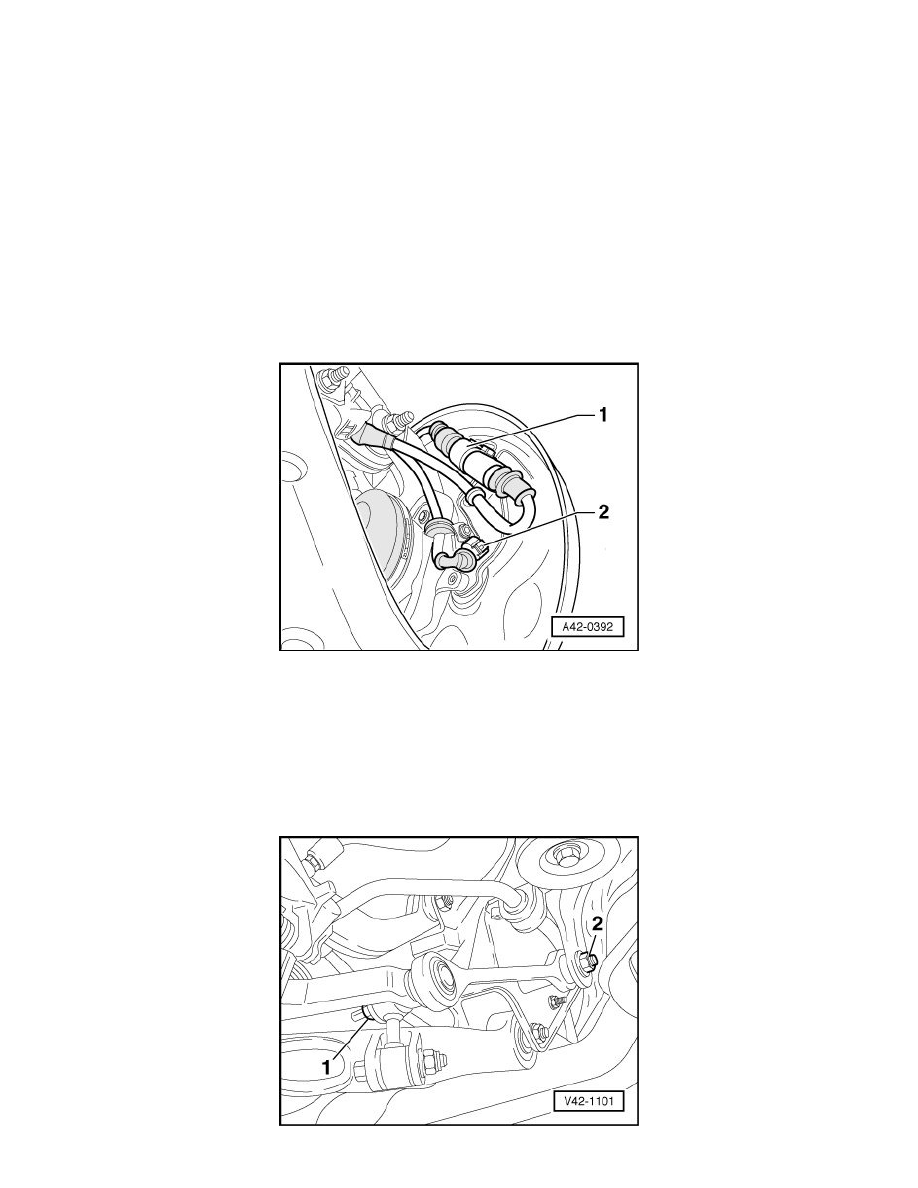 1

2

A42-0392

2

1

V42-1101