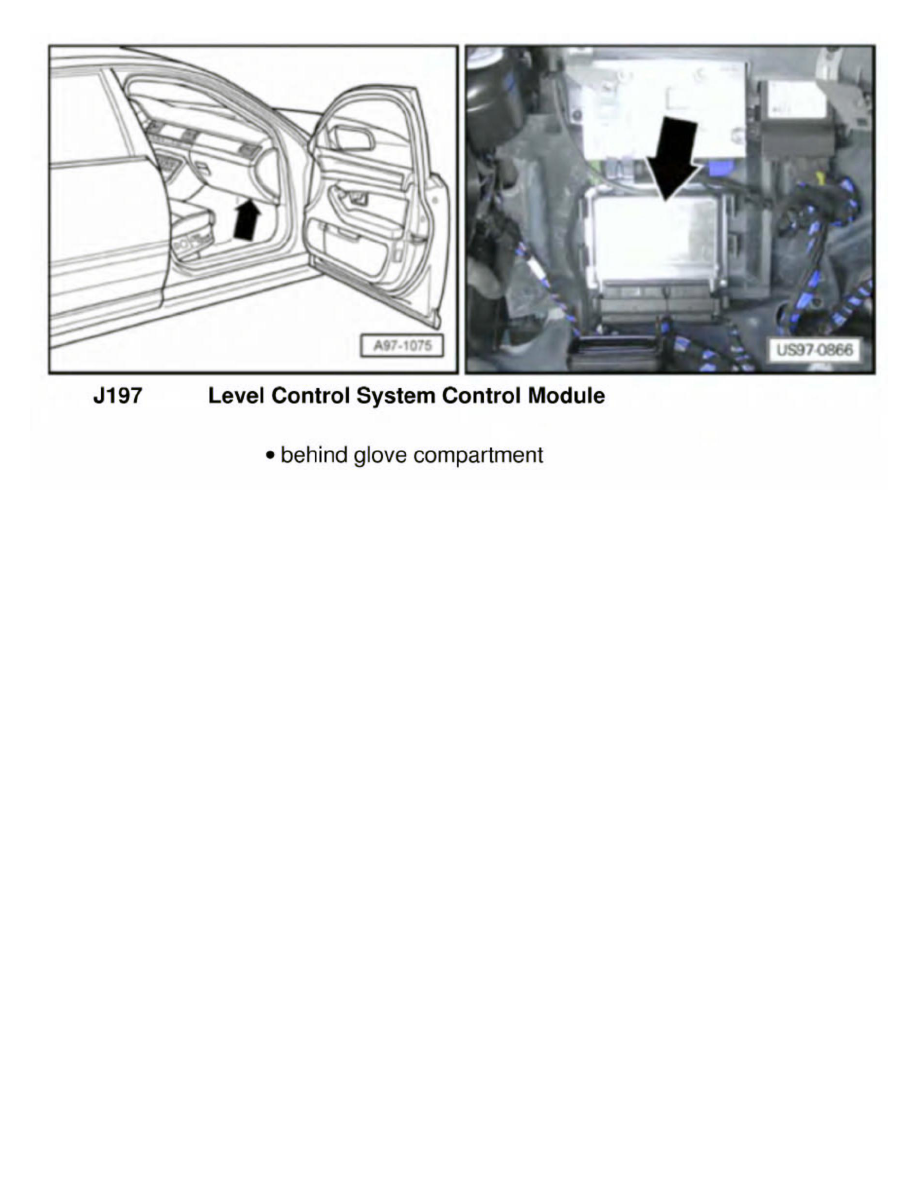 A97-1075

US97-0866

J197 Level Control System Control Module

• behind glove compartment