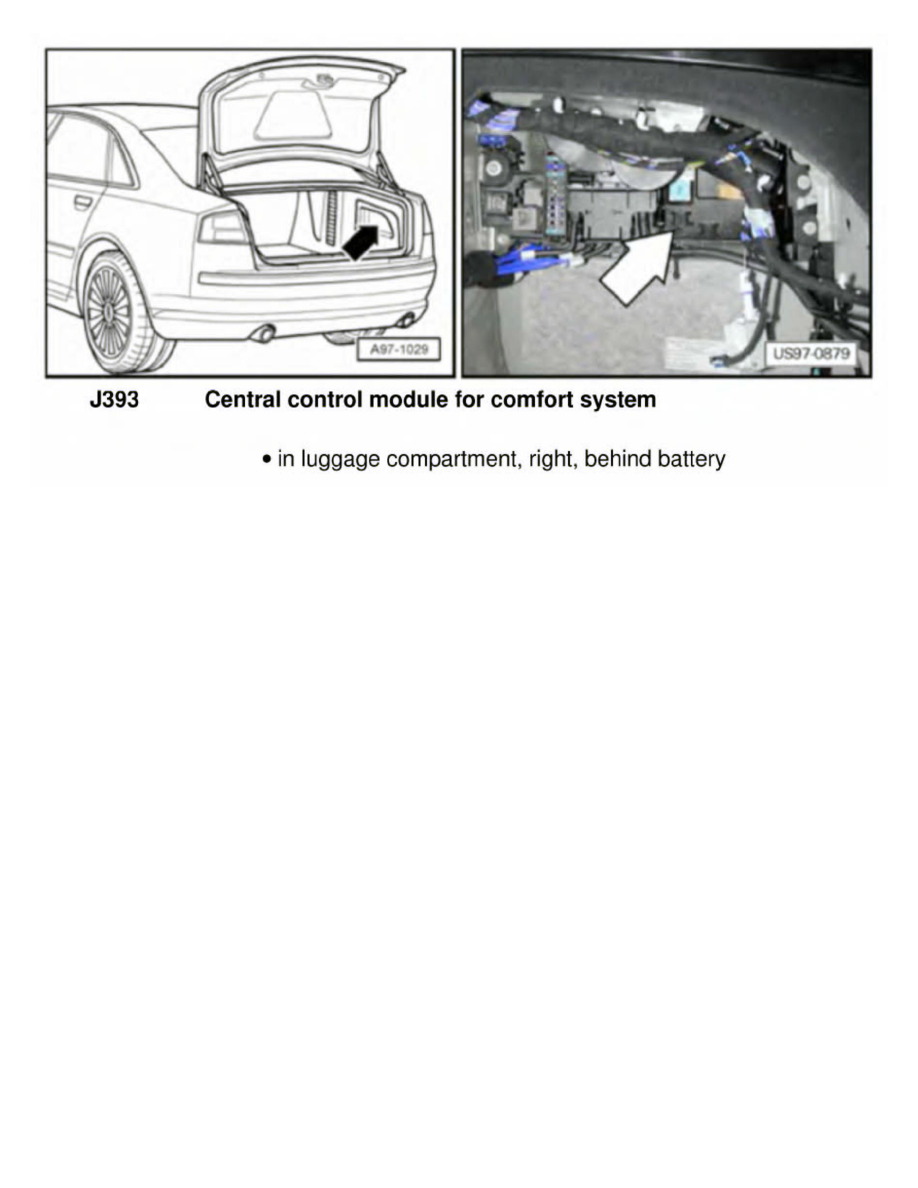 A97-1029

US97-0879

J393 Central control module for comfort system

• in luggage compartment, right, behind battery