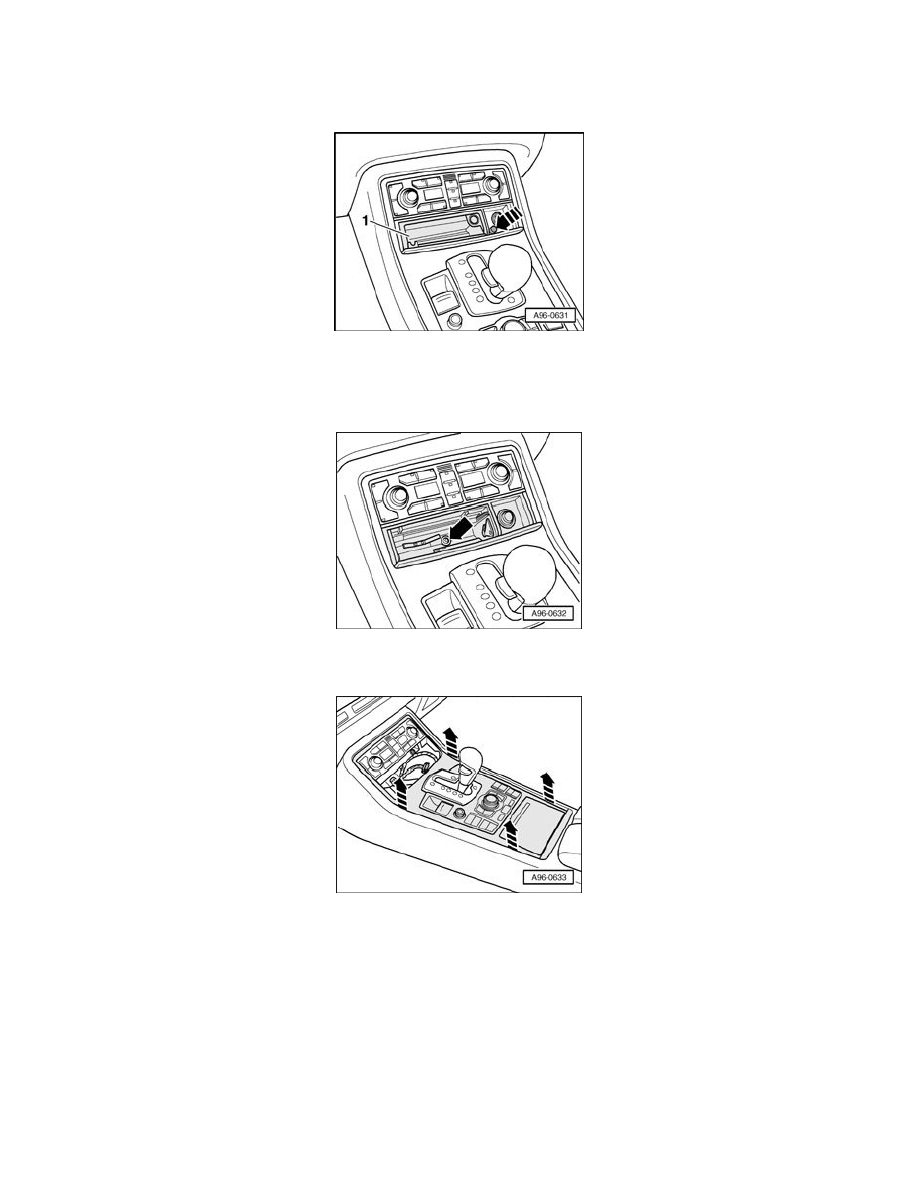 1

A96-0631

A96-0632

A96-0633