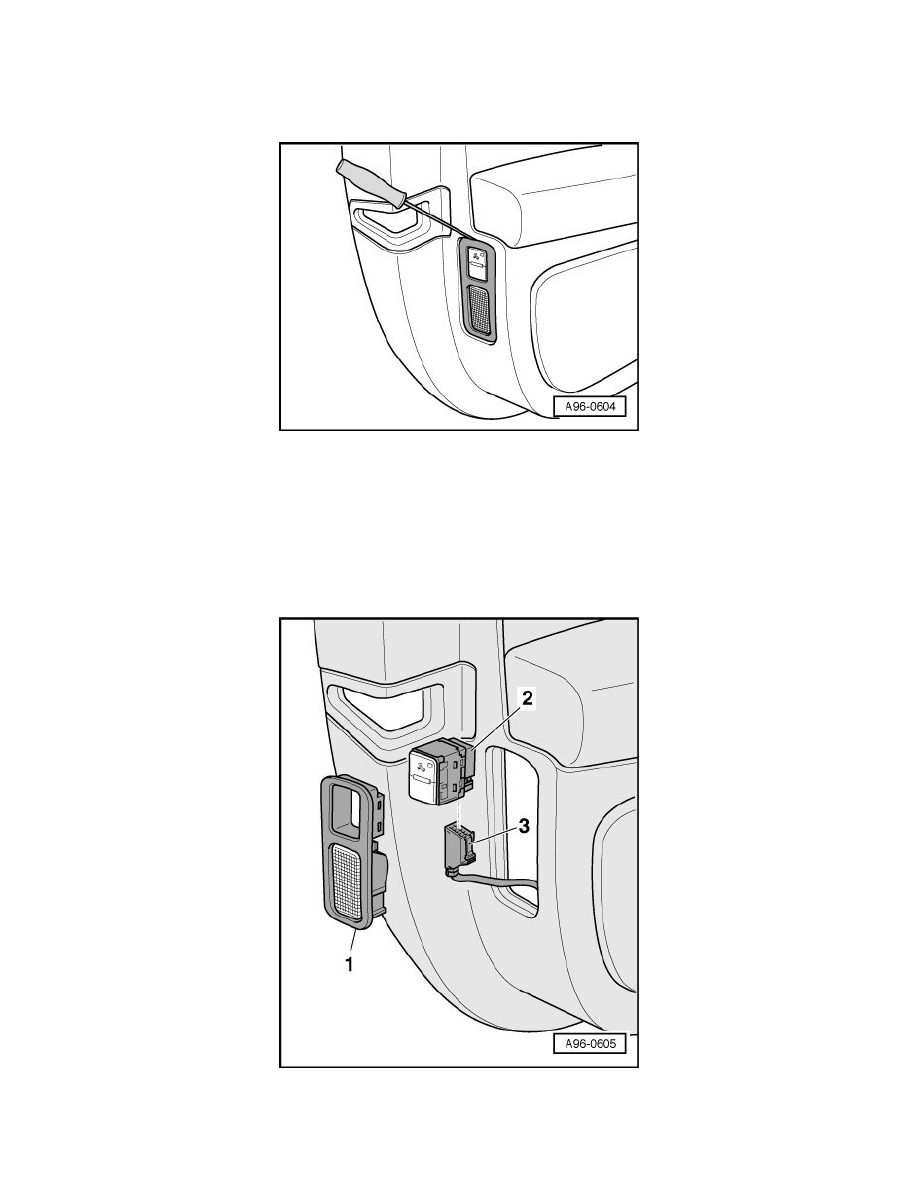 A96-0604

2

3

1

A96-0605