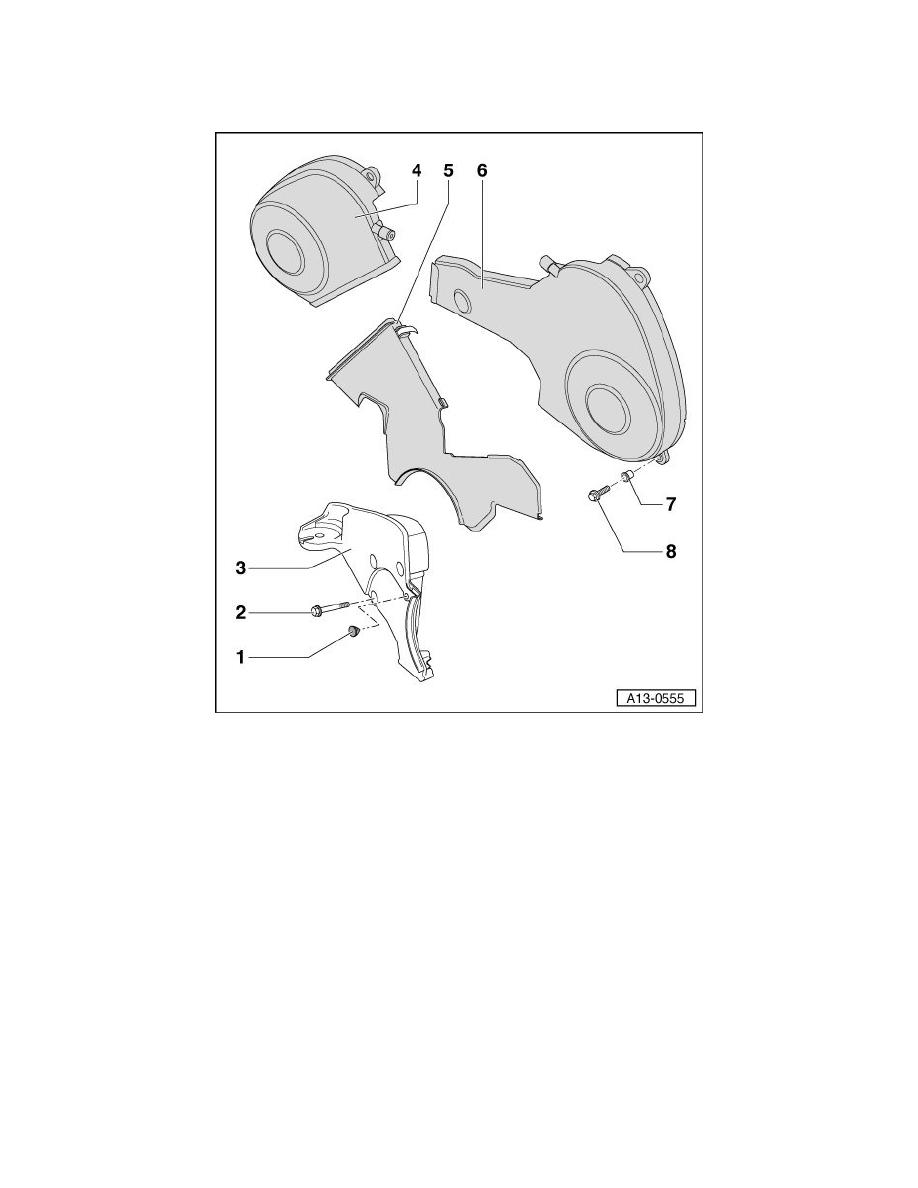 4
5
6
7
8
3
2
1
A13-0555