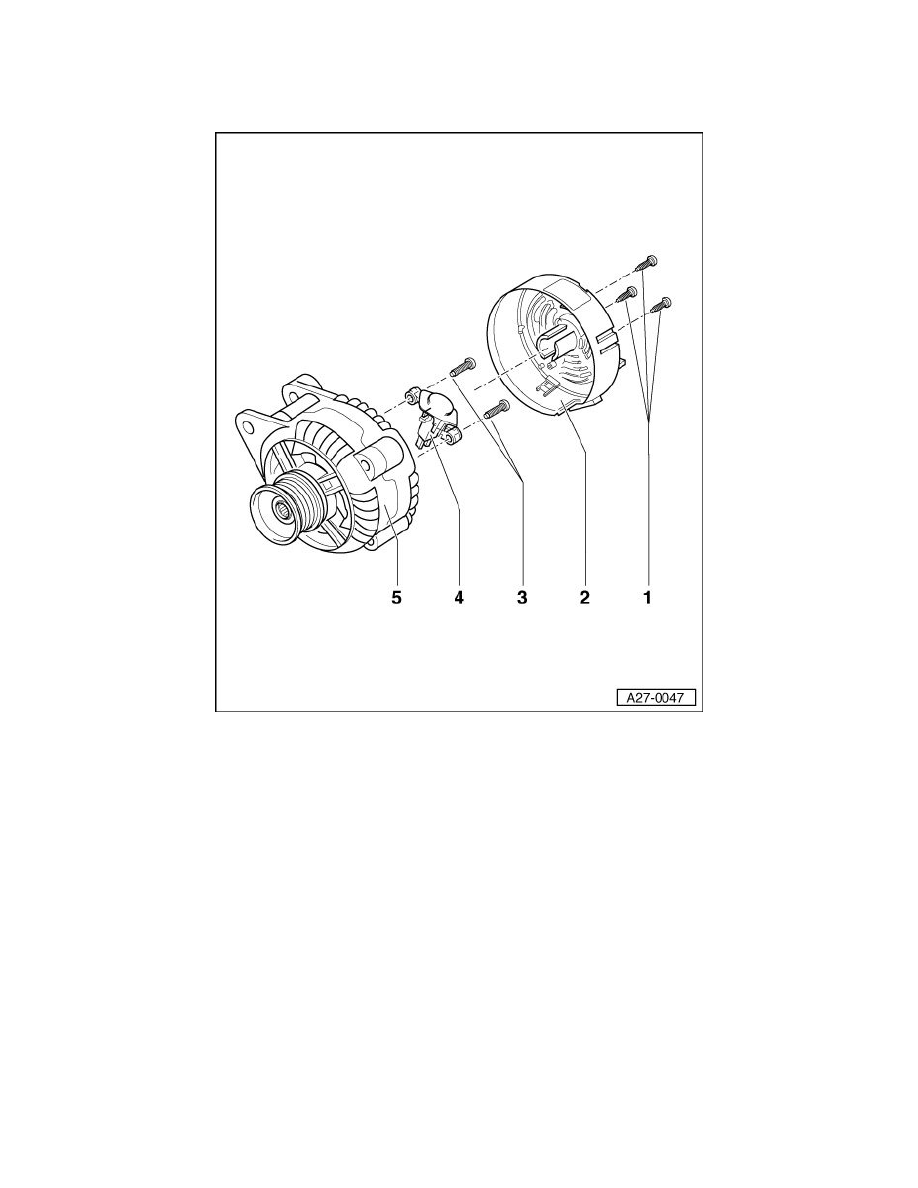 5 4 3 2 1

A27-0047