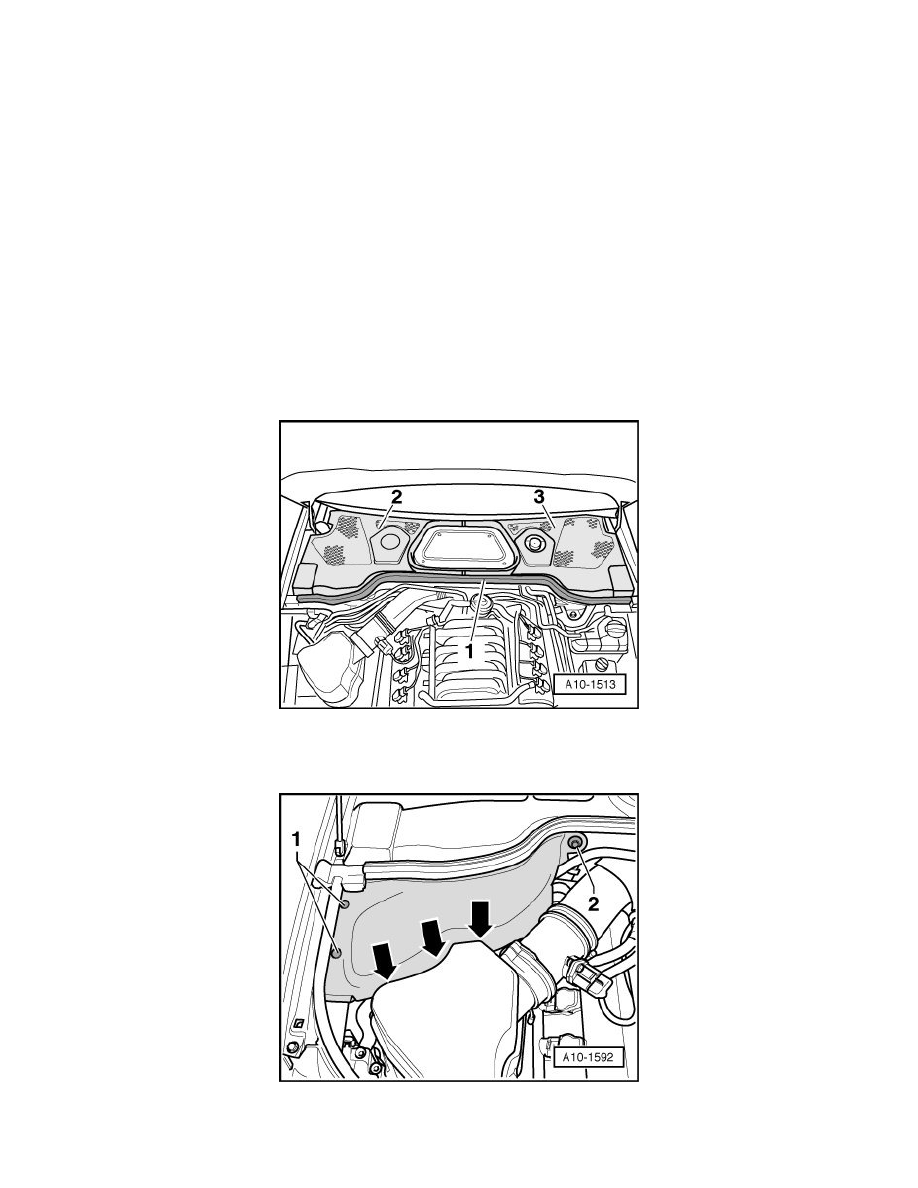 2
3
1
A10-1513

1
2
A10-1592