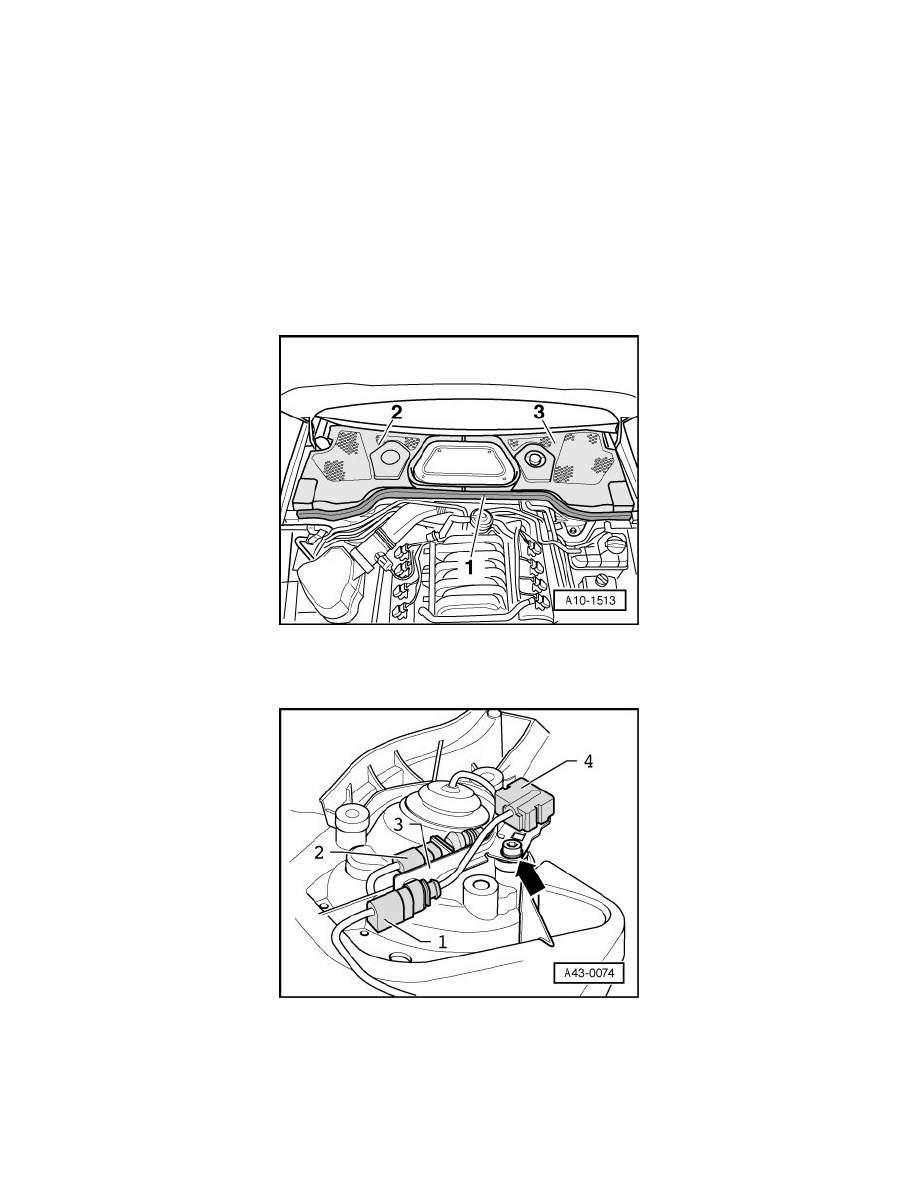 2
3
1
A10-1513

4
3
2
1
A43-0074