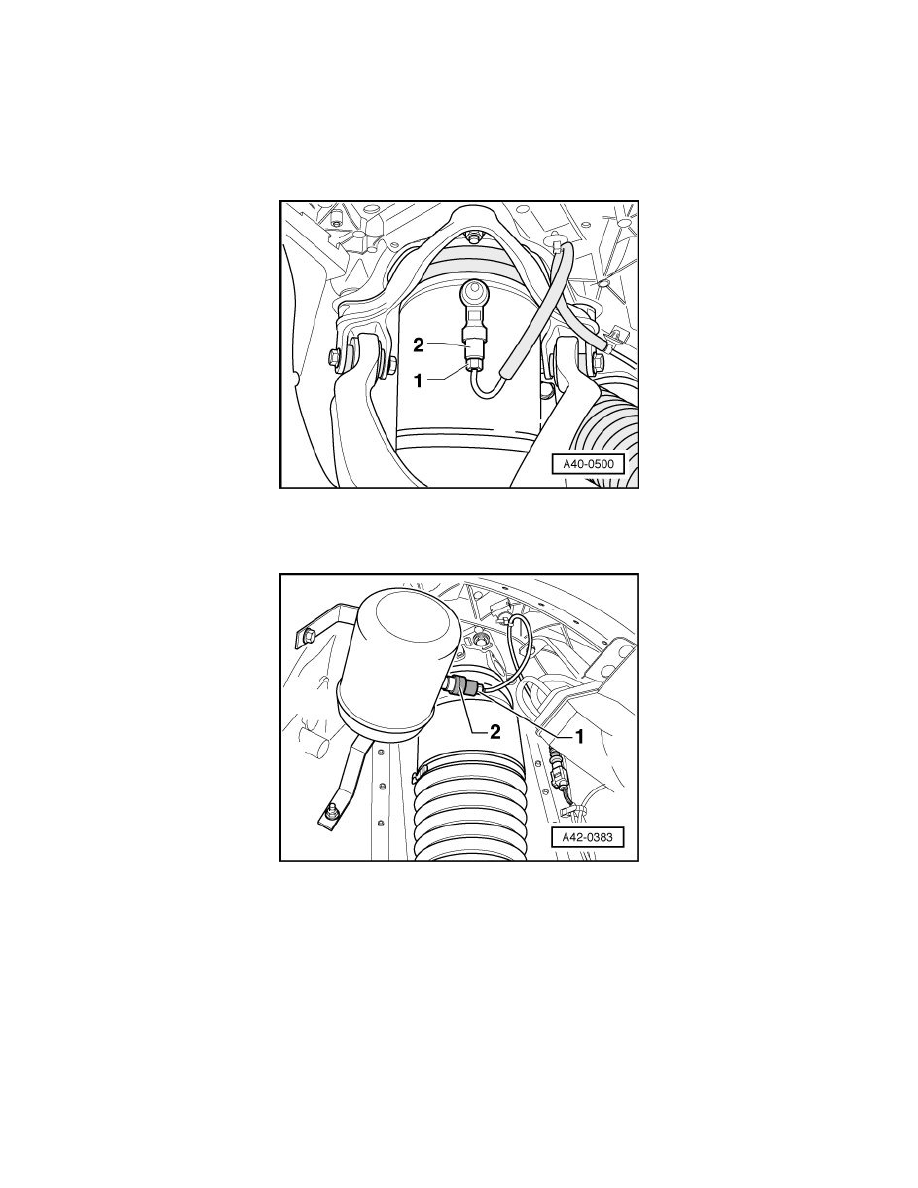 2
1
A40-0500

2
1
A42-0383