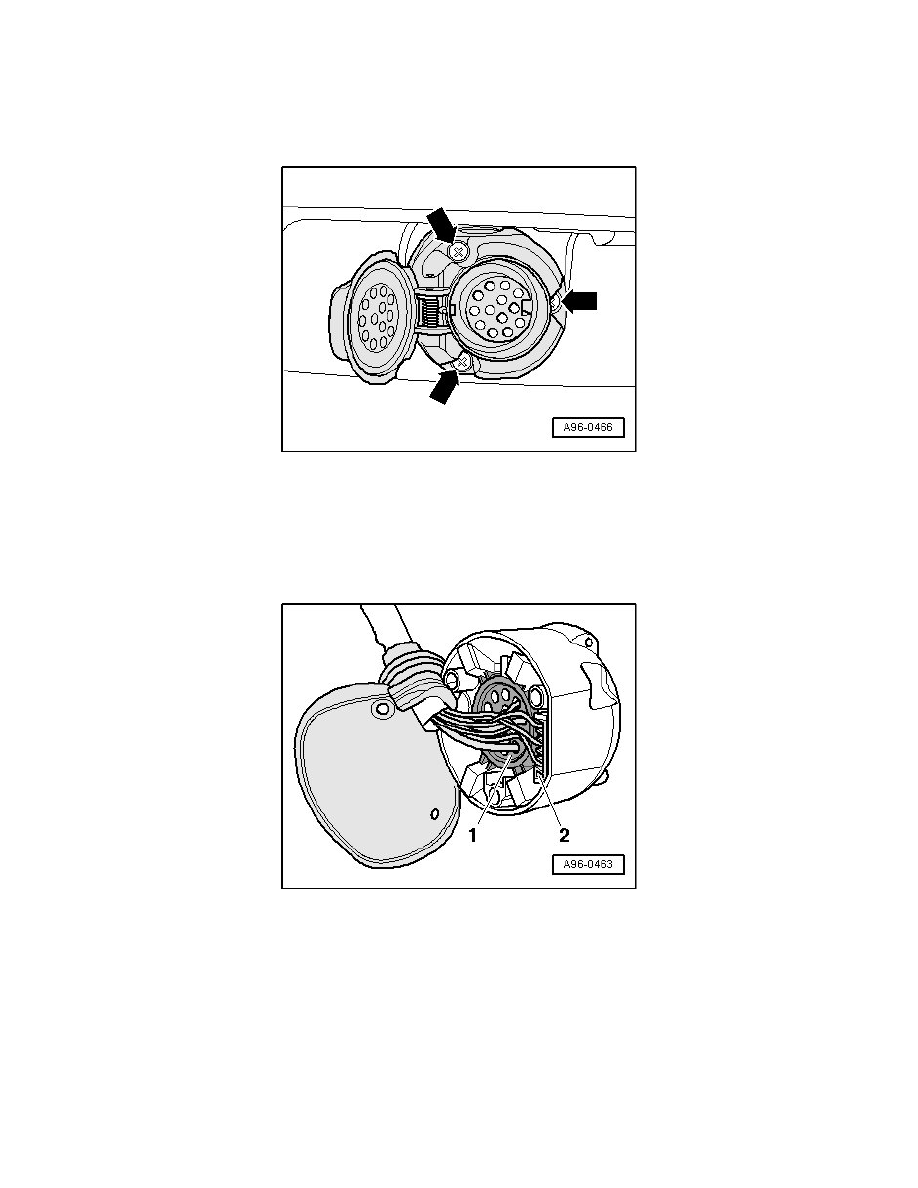 A96-0466

1
2
A96-0463