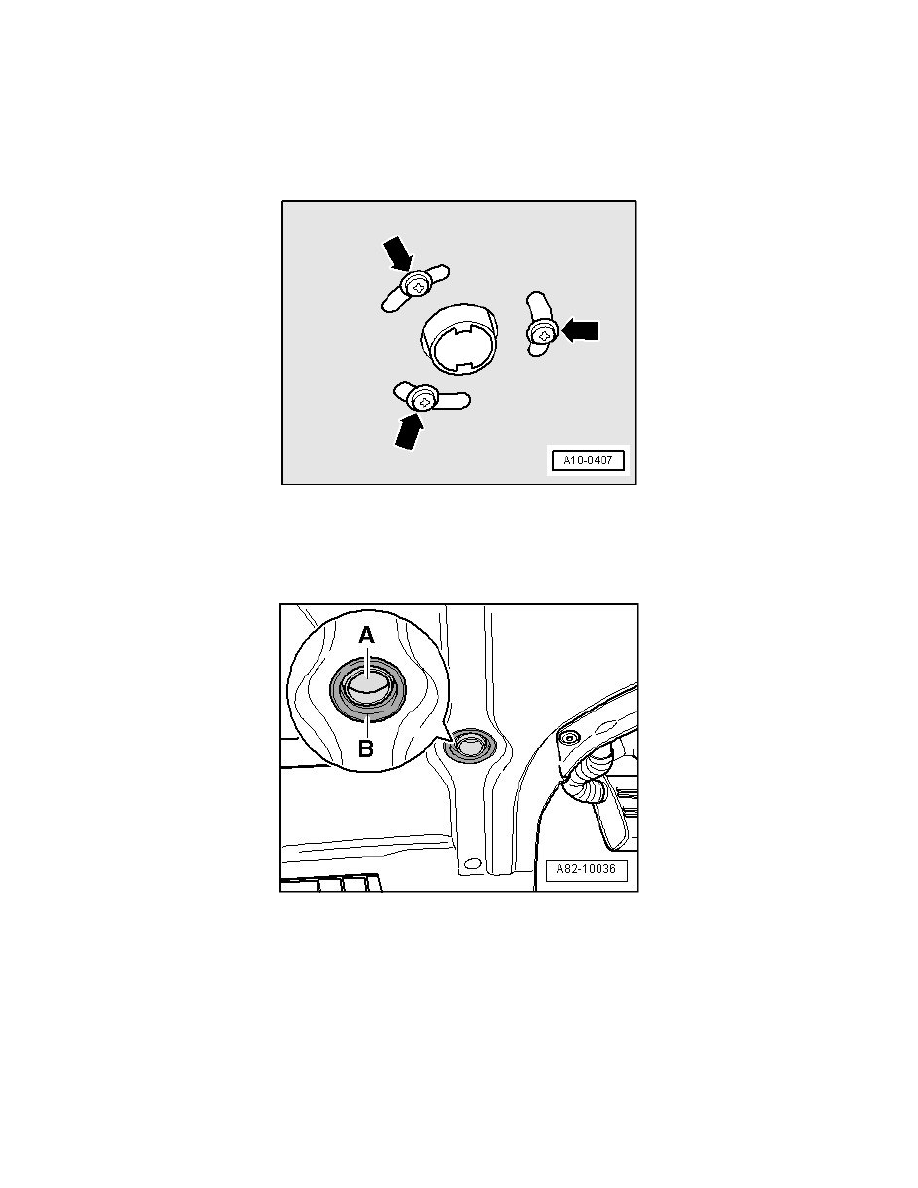 A10-0407

A

B

A82-10036