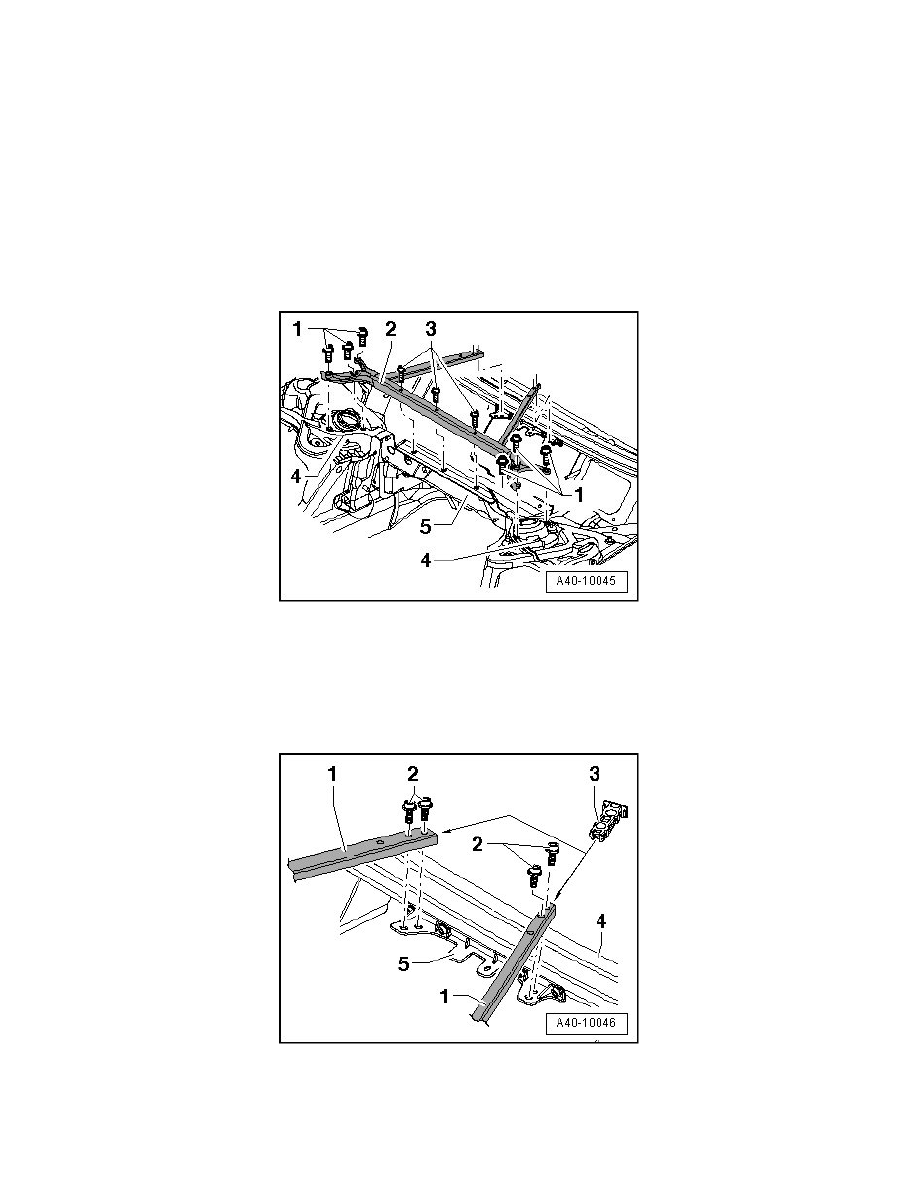 1 2 3
4
1
5
4
A40-10045

1 2 3
2
4
5
1
A40-10046