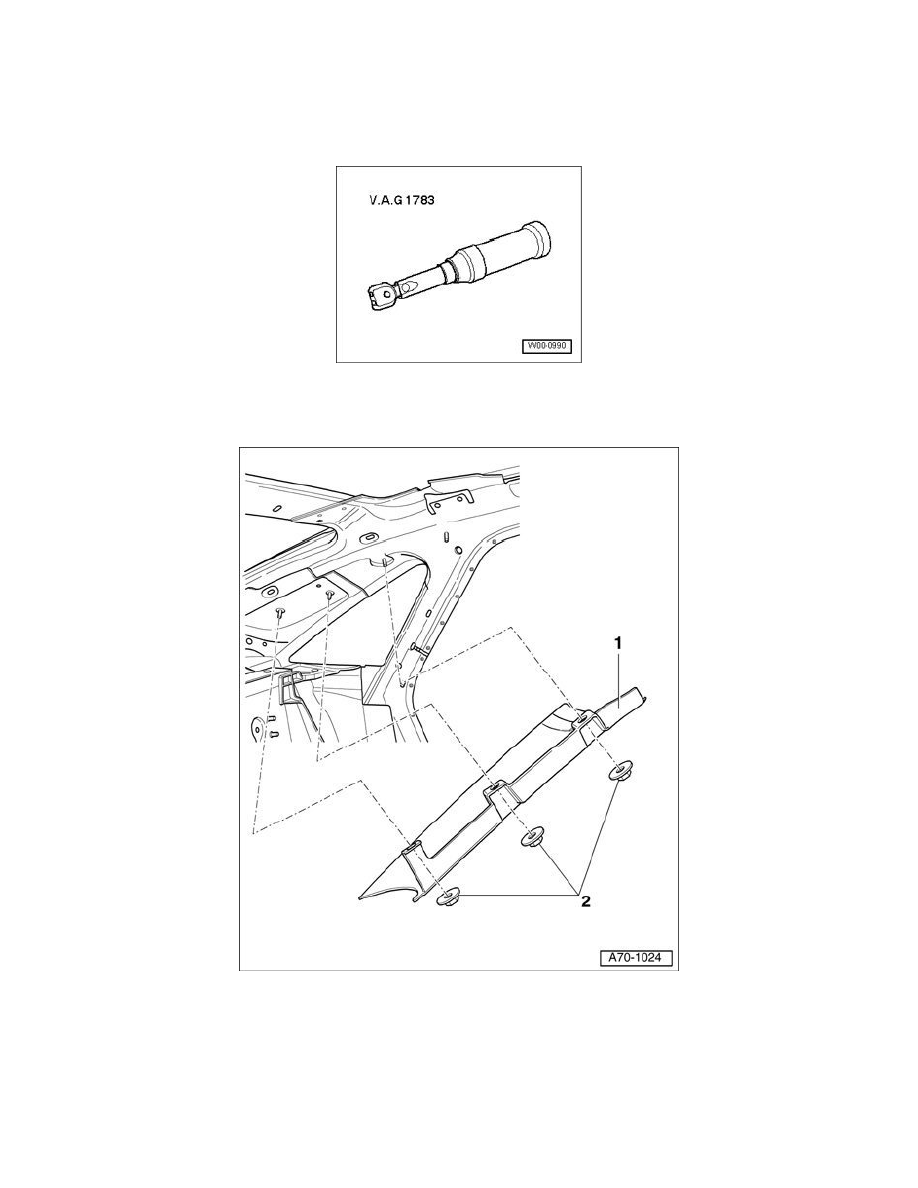 V.A.G 1783

W00-0990

1

2

A70-1024