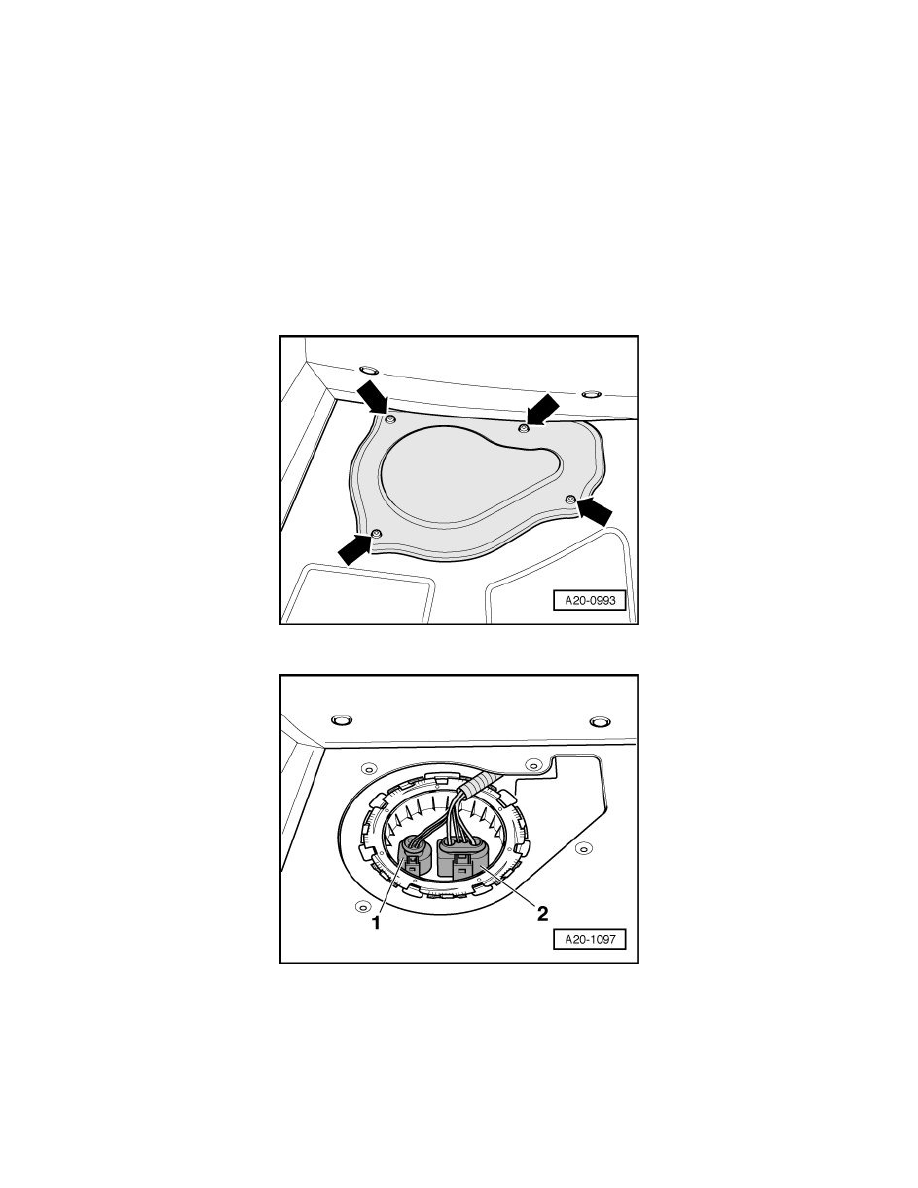 A20-0993

1
2
A20-1097