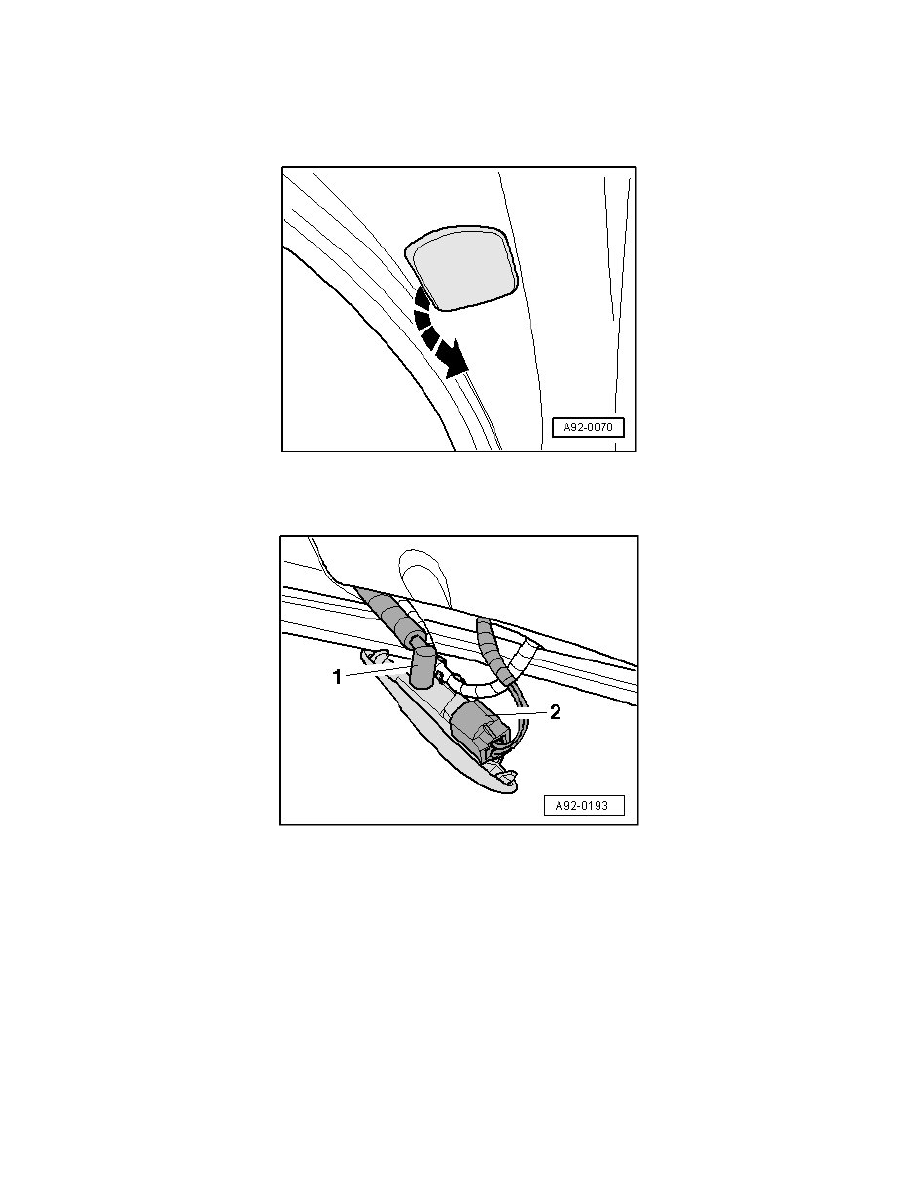 A92-0070

1
2
A92-0193