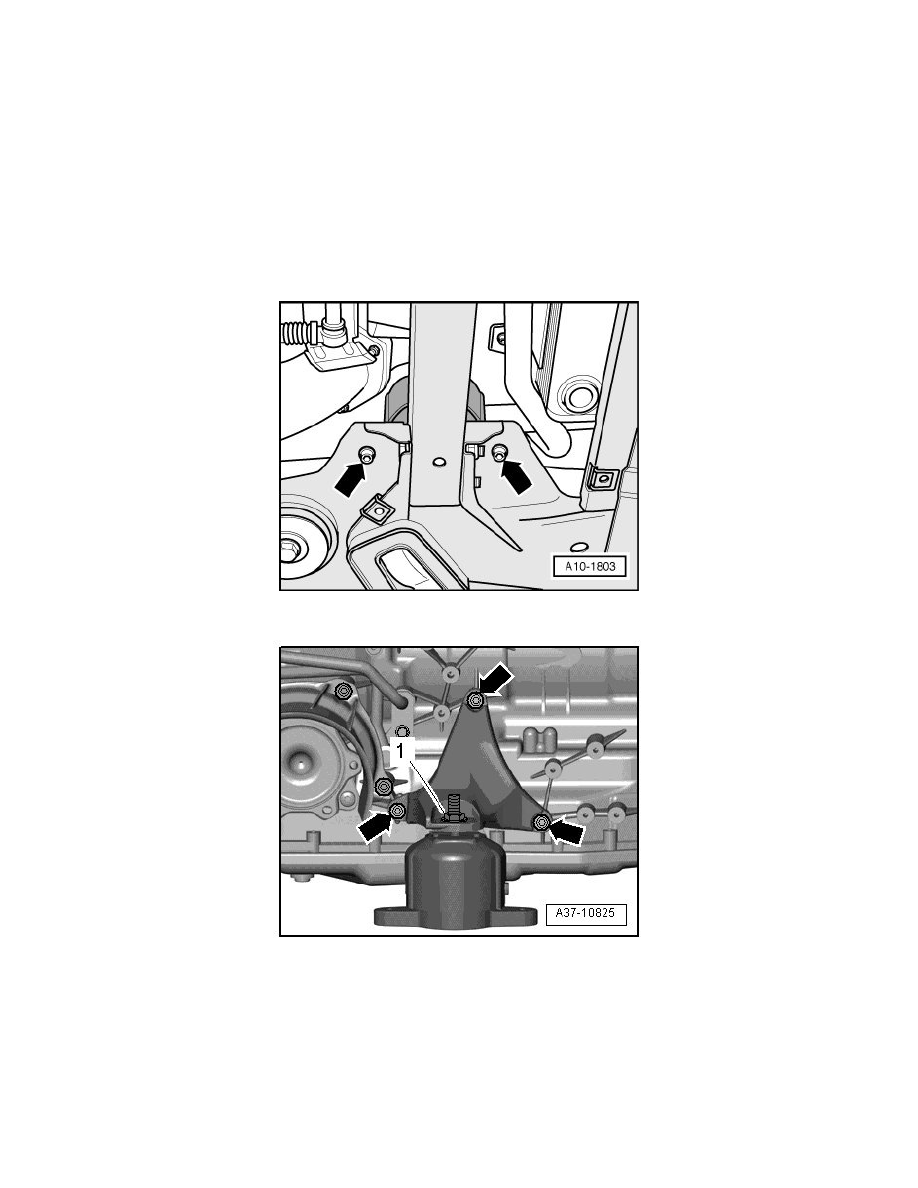 A10-1803

1

A37-10825