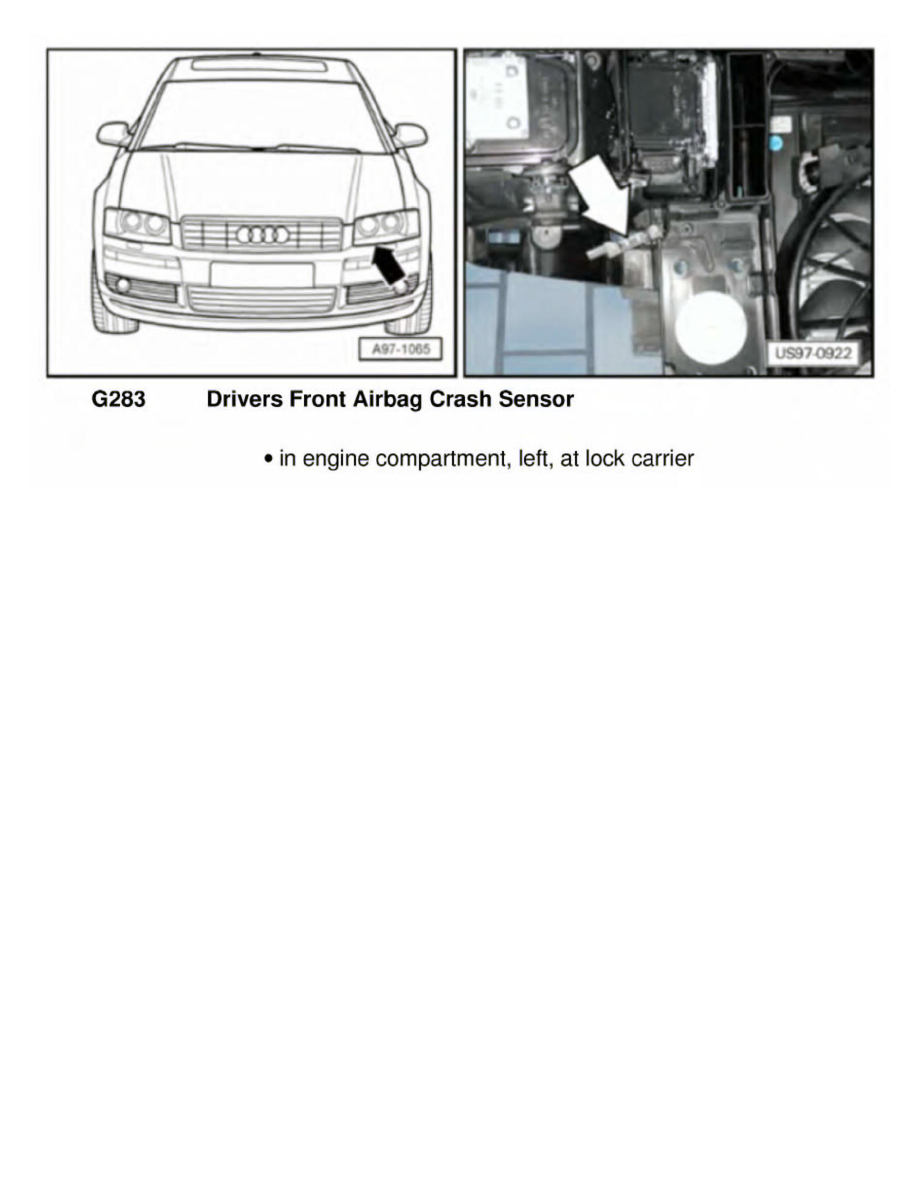 A97-1065

US97-0922

G283 Drivers Front Airbag Crash Sensor

• in engine compartment, left, at lock carrier