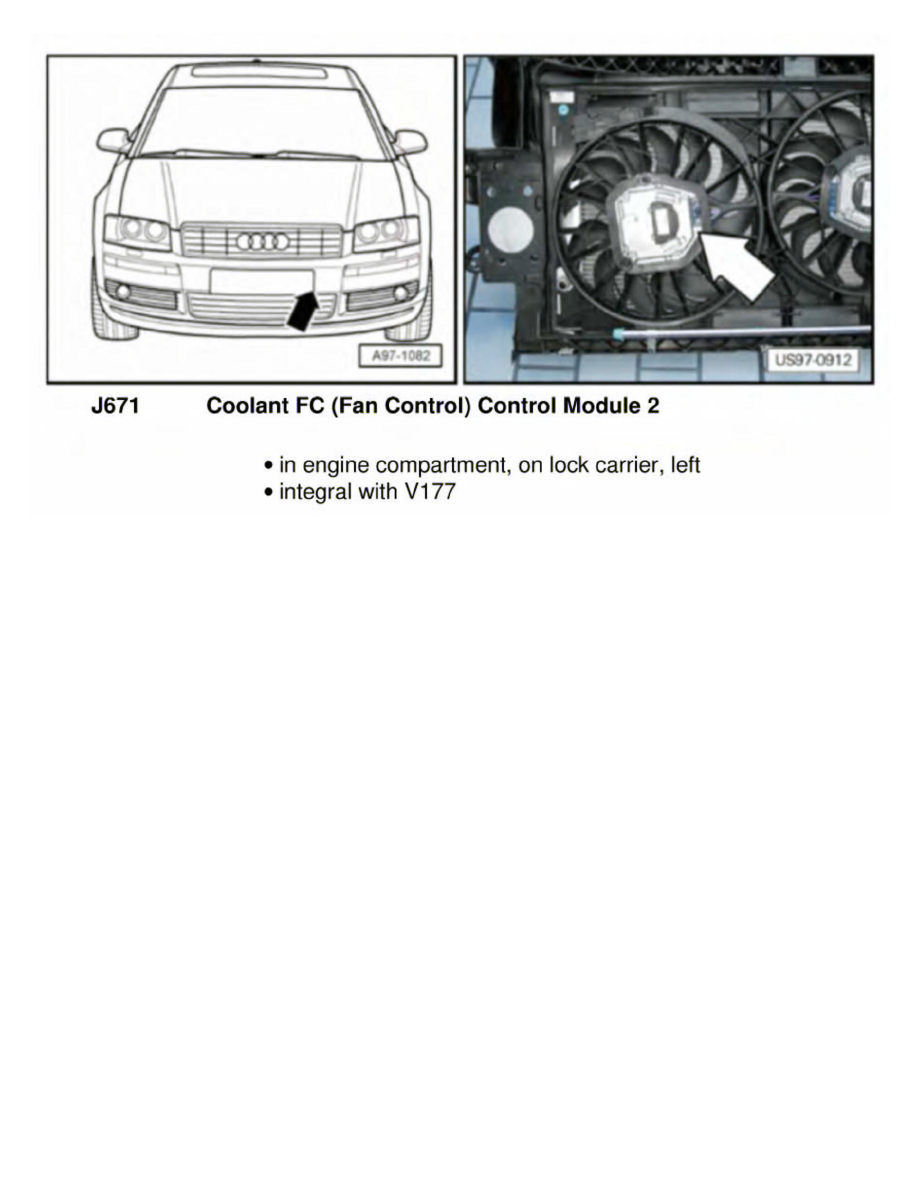 A97-1082

US97-0912

J671 Coolant FC (Fan Control) Control Module 2

• in engine compartment, on lock carrier, left
• integral with V177