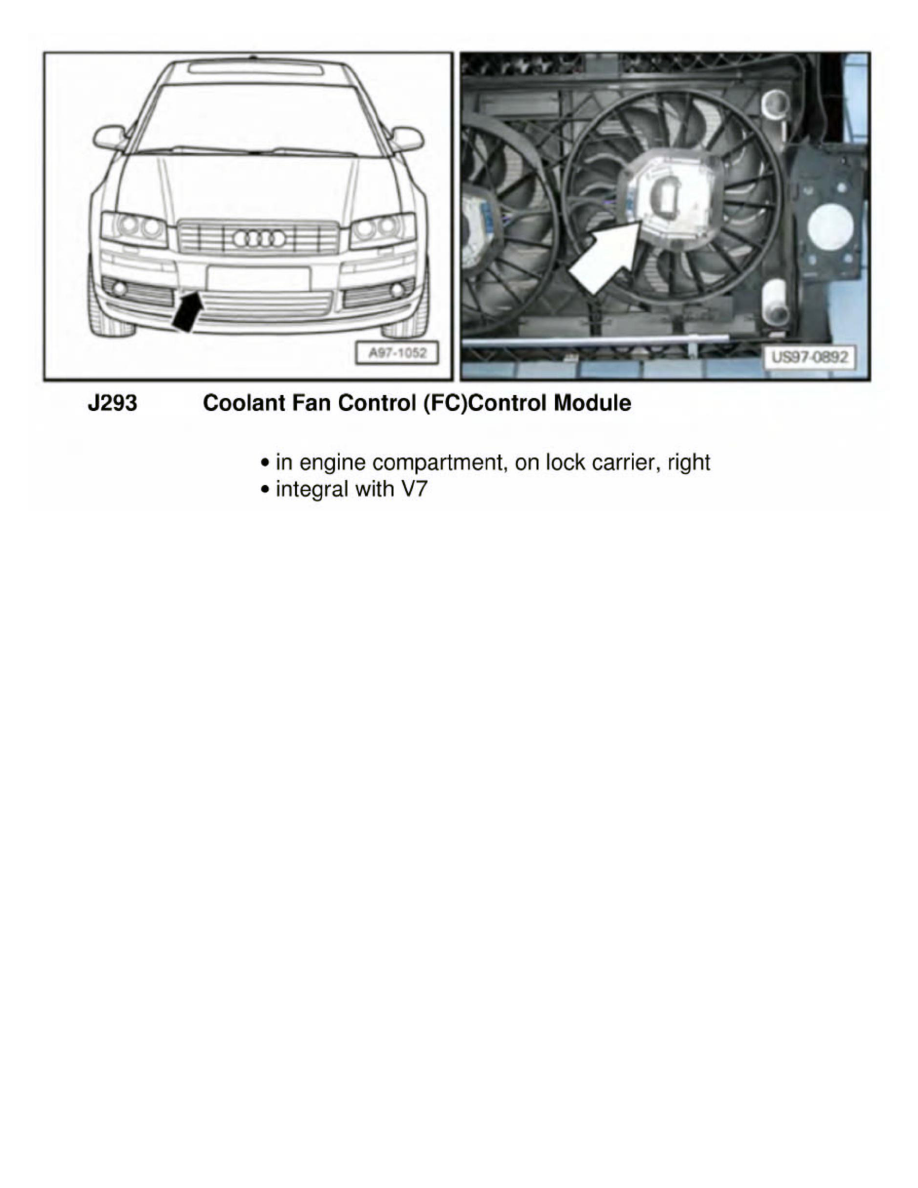 A97-1052

US97-0892

J293 Coolant Fan Control (FC)Control Module

• in engine compartment, on lock carrier, right
• integral with V7