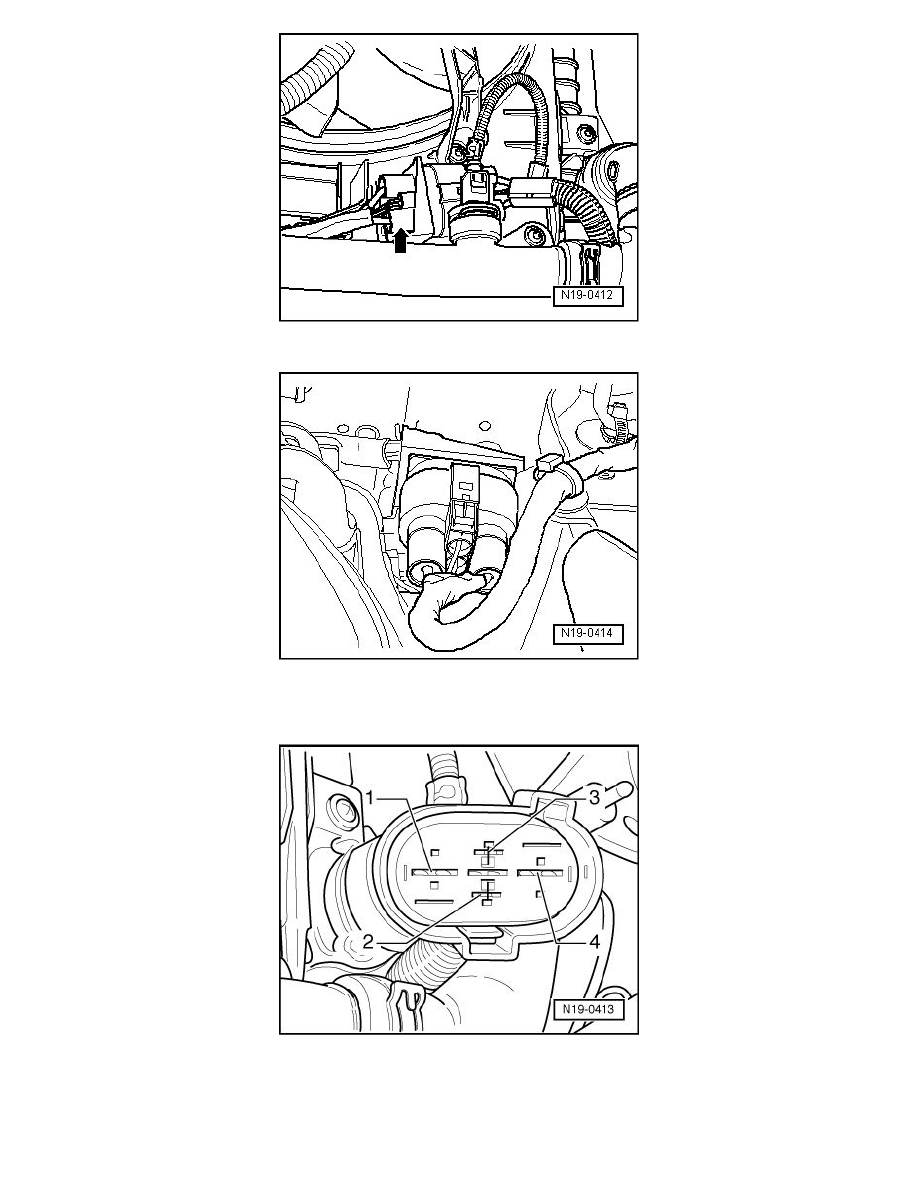 N19-0412

N19-0414

1
3
2
4
N19-0413