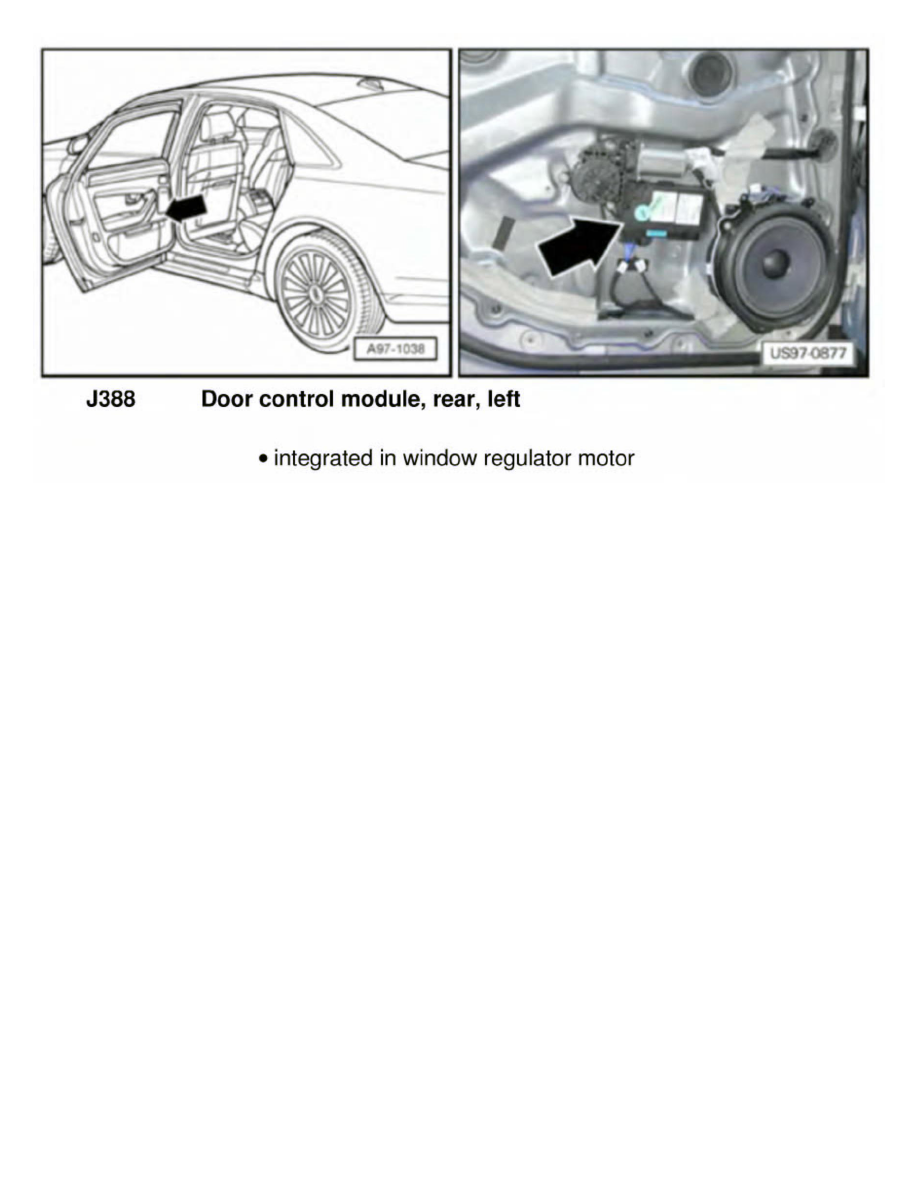 A97-1038

US97-0877

J388 Door control module, rear, left

• integrated in window regulator motor