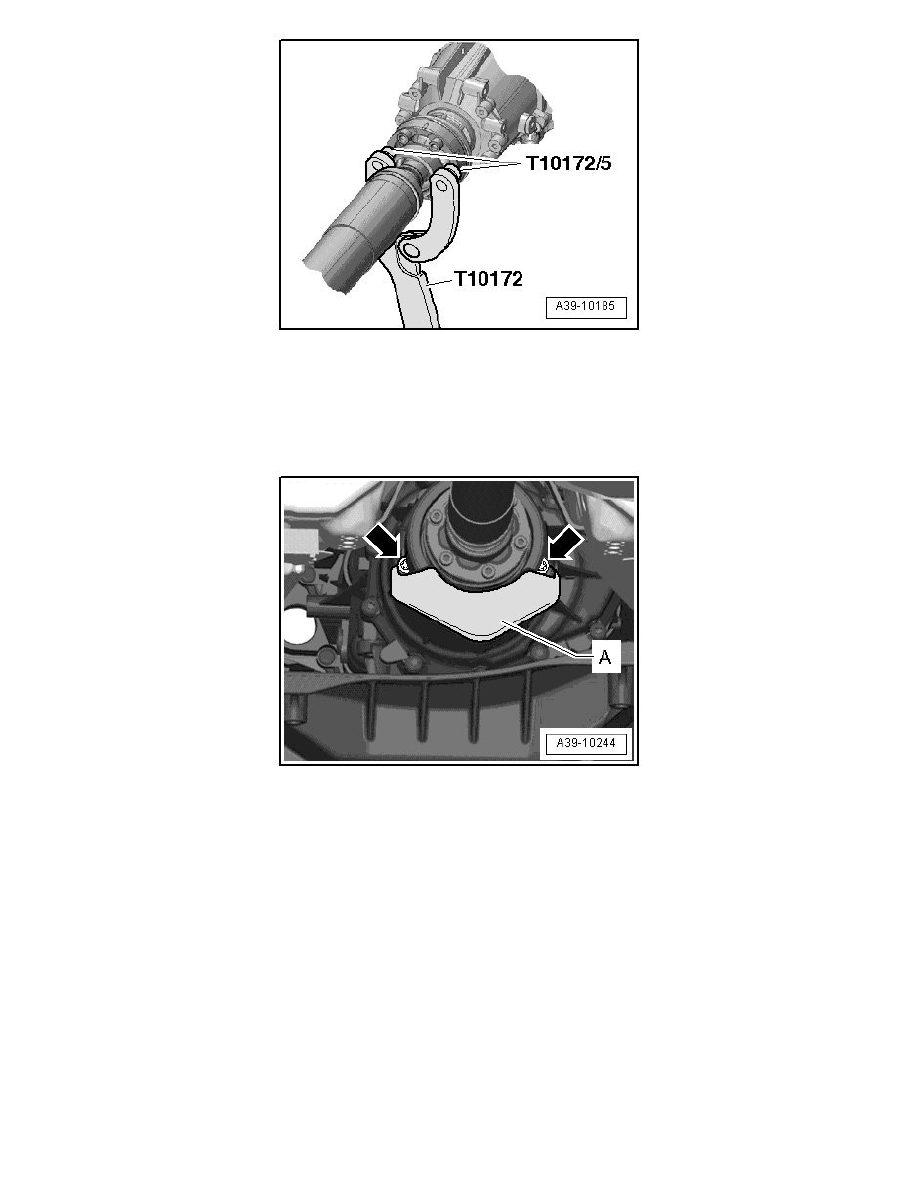 T10172/5
T10172
A39-10185

A
A39-10244